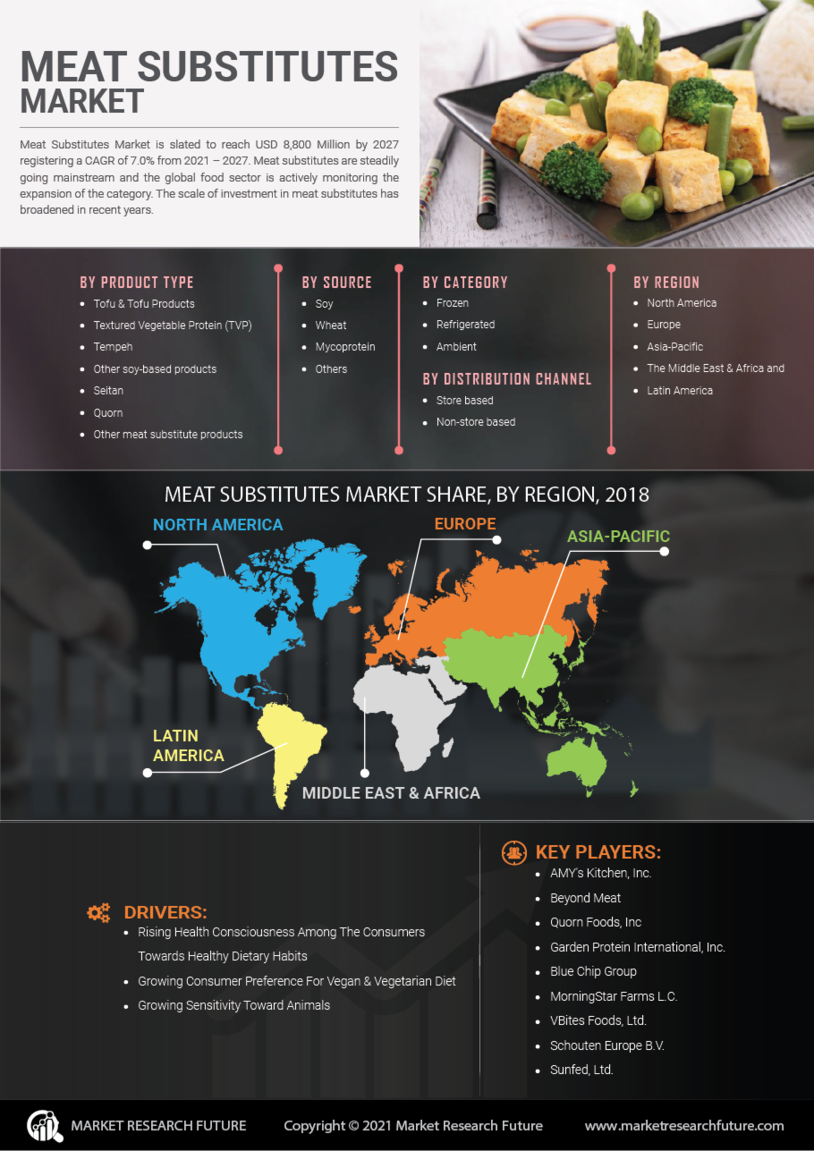 MEAT SUBSTITUTES MARKET

Meat Substitutes Market is slated to reach USD 8,800 Million by 2027 registering a CAGR of 7.0% from 2021 – 2027. Meat substitutes are steadily going mainstream and the global food sector is actively monitoring the expansion of the category. The scale of investment in meat substitutes has broadened in recent years.

BY PRODUCT TYPE
- Tofu & Tofu Products
- Textured Vegetable Protein (TVP)
- Tempeh
- Other soy-based products
- Seitan
- Quorn
- Other meat substitute products

BY SOURCE
- Soy
- Wheat
- Mycoprotein
- Others

BY CATEGORY
- Frozen
- Refrigerated
- Ambient

BY DISTRIBUTION CHANNEL
- Store based
- Non-store based

BY REGION
- North America
- Europe
- Asia-Pacific
- The Middle East & Africa and
- Latin America

MEAT SUBSTITUTES MARKET SHARE, BY REGION, 2018

NORTH AMERICA
EUROPE
ASIA-PACIFIC
LATIN AMERICA
MIDDLE EAST & AFRICA

DRIVERS:
- Rising Health Consciousness Among The Consumers Towards Healthy Dietary Habits
- Growing Consumer Preference For Vegan & Vegetarian Diet
- Growing Sensitivity Toward Animals

KEY PLAYERS:
- AMY's Kitchen, Inc.
- Beyond Meat
- Quorn Foods, Inc
- Garden Protein International, Inc.
- Blue Chip Group
- MorningStar Farms L.C.
- VBites Foods, Ltd.
- Schouten Europe B.V.
- Sunfed, Ltd.

MARKET RESEARCH FUTURE
Copyright © 2021 Market Research Future
www.marketresearchfuture.com