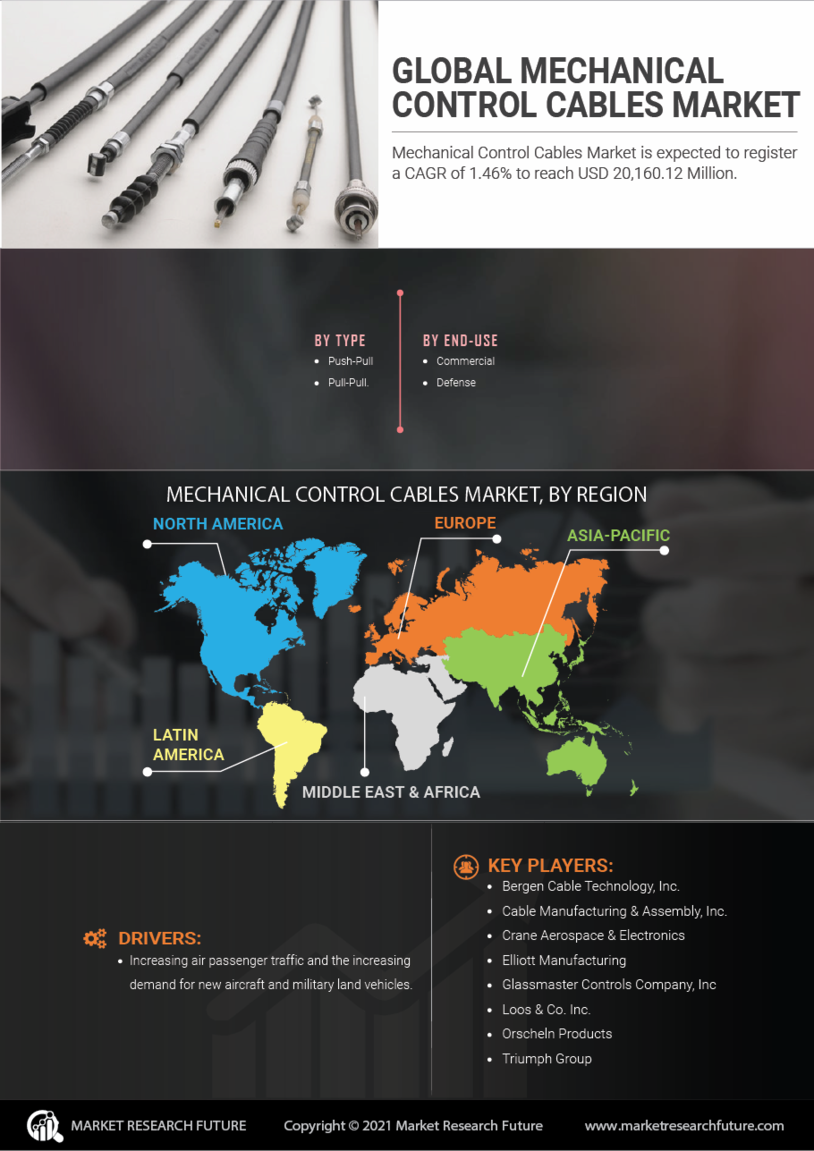 GLOBAL MECHANICAL CONTROL CABLES MARKET

Mechanical Control Cables Market is expected to register a CAGR of 1.46% to reach USD 20,160.12 Million.

BY TYPE
- Push-Pull
- Pull-Pull.

BY END-USE
- Commercial
- Defense

MECHANICAL CONTROL CABLES MARKET, BY REGION

NORTH AMERICA
EUROPE
ASIA-PACIFIC
LATIN AMERICA
MIDDLE EAST & AFRICA

DRIVERS:
- Increasing air passenger traffic and the increasing demand for new aircraft and military land vehicles.

KEY PLAYERS:
- Bergen Cable Technology, Inc.
- Cable Manufacturing & Assembly, Inc.
- Crane Aerospace & Electronics
- Elliott Manufacturing
- Glassmaster Controls Company, Inc
- Loos & Co. Inc.
- Orscheln Products
- Triumph Group

MARKET RESEARCH FUTURE
Copyright © 2021 Market Research Future
www.marketresearchfuture.com