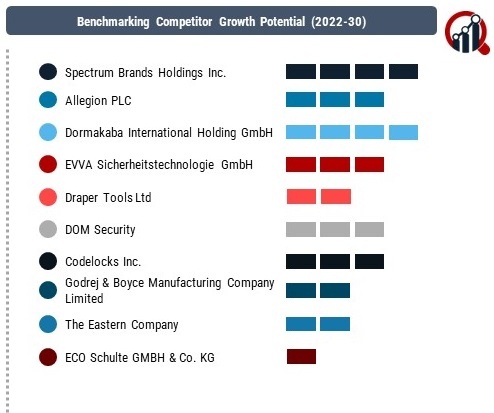 Benchmarking Competitor Growth Potential (2022-30)

Spectrum Brands Holdings Inc.

Allegion PLC

Dormakaba International Holding GmbH

EVVA Sicherheitstechnologie GmbH

Draper Tools Ltd

DOM Security

Codelocks Inc.

Godrej & Boyce Manufacturing Company Limited

The Eastern Company

ECO Schulte GMBH & Co. KG