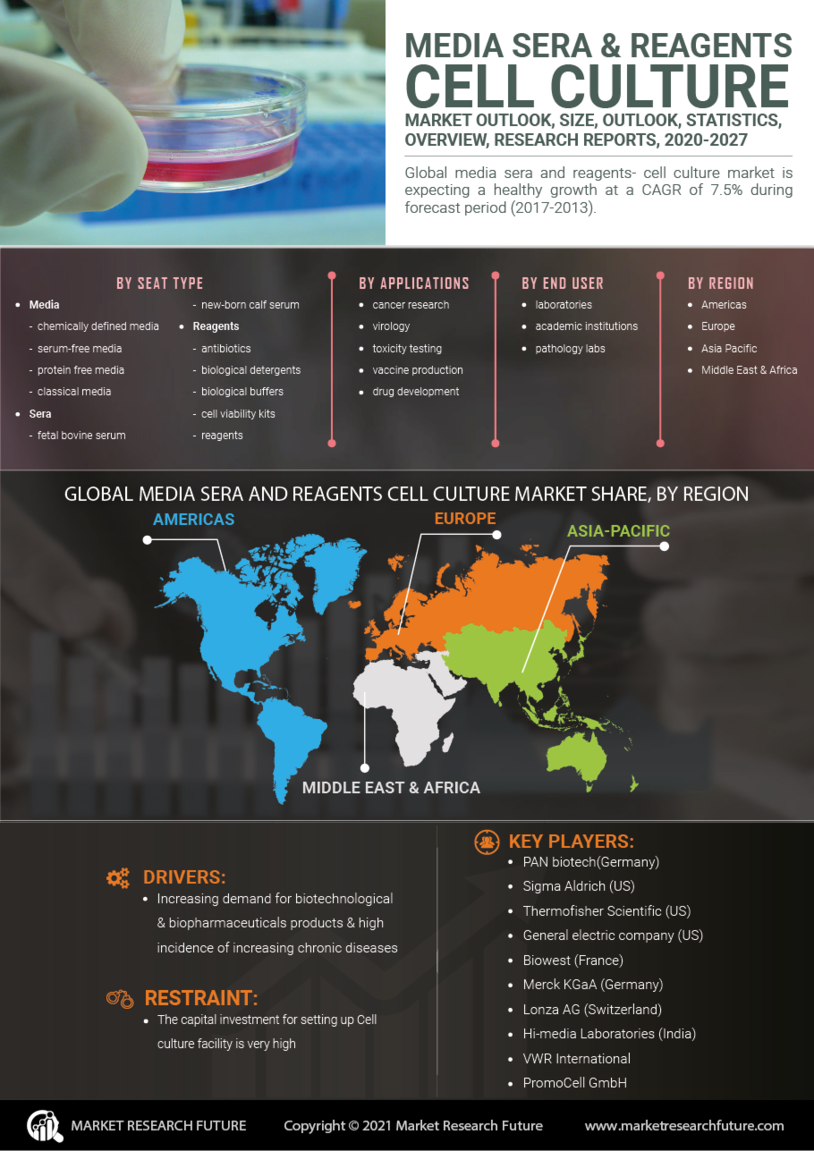 MEDIA SERA & REAGENTS
CELL CULTURE
MARKET OUTLOOK, SIZE, OUTLOOK, STATISTICS, OVERVIEW, RESEARCH REPORTS, 2020-2027

Global media sera and reagents- cell culture market is expecting a healthy growth at a CAGR of 7.5% during forecast period (2017-2013).

BY SEAT TYPE
• Media
- chemically defined media
- serum-free media
- protein free media
- classical media
• Sera
- fetal bovine serum
- new-born calf serum
• Reagents
- antibiotics
- biological detergents
- biological buffers
- cell viability kits
- reagents

BY APPLICATIONS
• cancer research
• virology
• toxicity testing
• vaccine production
• drug development

BY END USER
• laboratories
• academic institutions
• pathology labs

BY REGION
• Americas
• Europe
• Asia Pacific
• Middle East & Africa

GLOBAL MEDIA SERA AND REAGENTS CELL CULTURE MARKET SHARE, BY REGION
AMERICAS
EUROPE
ASIA-PACIFIC
MIDDLE EAST & AFRICA

DRIVERS:
• Increasing demand for biotechnological & biopharmaceuticals products & high incidence of increasing chronic diseases

RESTRAINT:
• The capital investment for setting up Cell culture facility is very high

KEY PLAYERS:
• PAN biotech(Germany)
• Sigma Aldrich (US)
• Thermofisher Scientific (US)
• General electric company (US)
• Biowest (France)
• Merck KGaA (Germany)
• Lonza AG (Switzerland)
• Hi-media Laboratories (India)
• VWR International
• PromoCell GmbH

MARKET RESEARCH FUTURE
Copyright © 2021 Market Research Future
www.marketresearchfuture.com