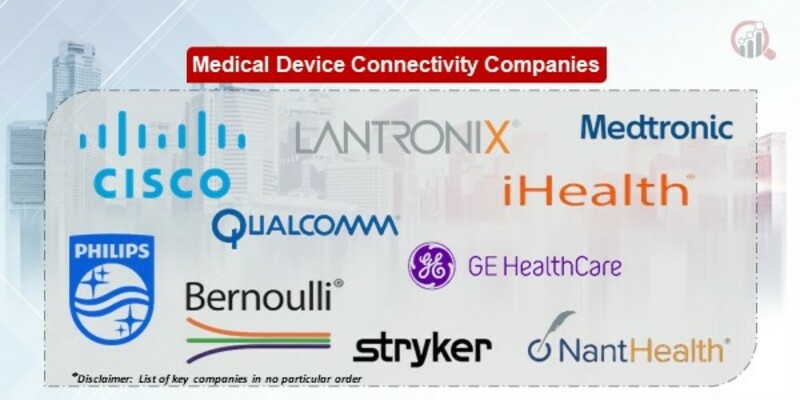 Medical Device Connectivity Companies

CISCO

LANTRONIX®

Medtronic

iHealth®

QUALCOMM

PHILIPS

GE HealthCare

Bernoulli®

stryker

NantHealth®

*Disclaimer: List of key companies in no particular order