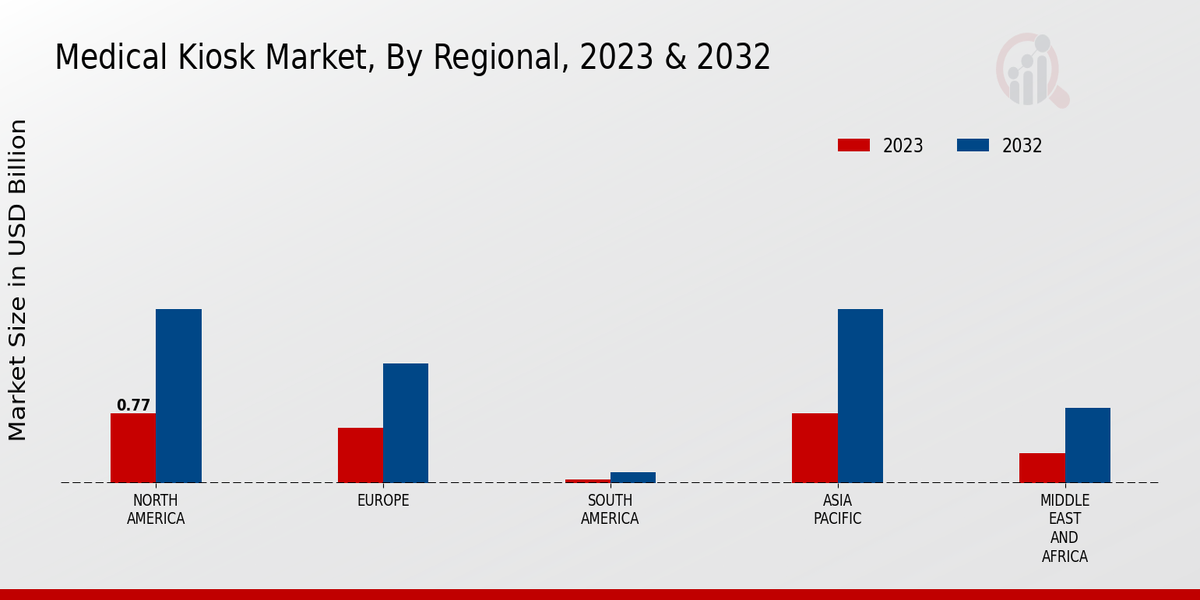 Medical Kiosk Market, By Regional, 2023 & 2032

2023
2032

Market Size in USD Billion

0.77

NORTH AMERICA
EUROPE
SOUTH AMERICA
ASIA PACIFIC
MIDDLE EAST AND AFRICA