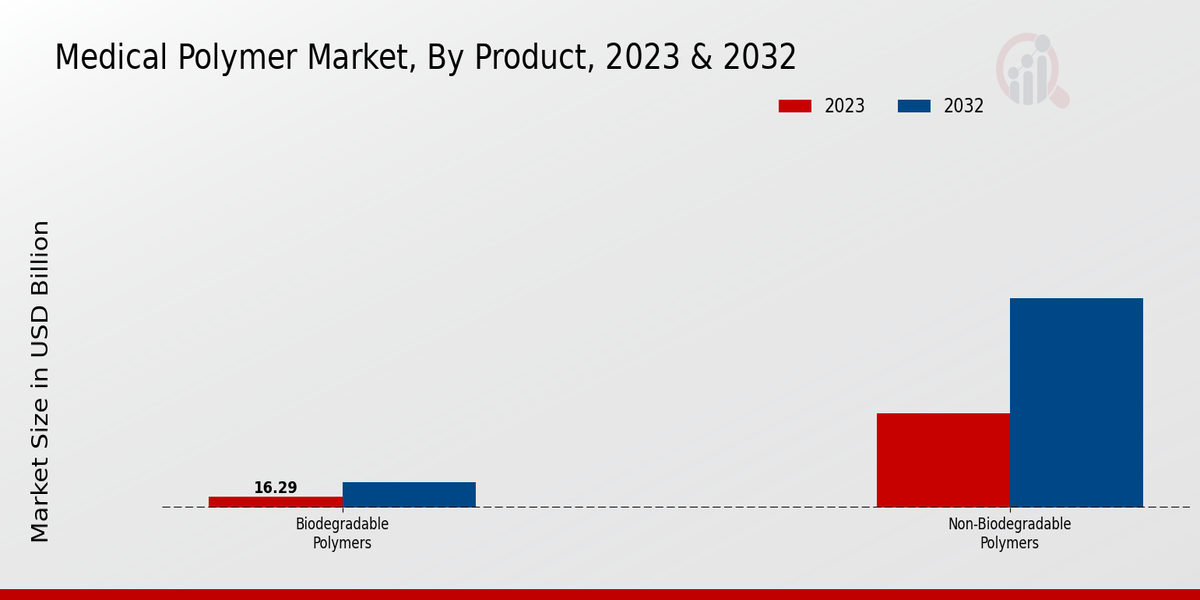 Medical Polymer Market, By Product, 2023 & 2032

2023
2032

Market Size in USD Billion

16.29

Biodegradable Polymers

Non-Biodegradable Polymers