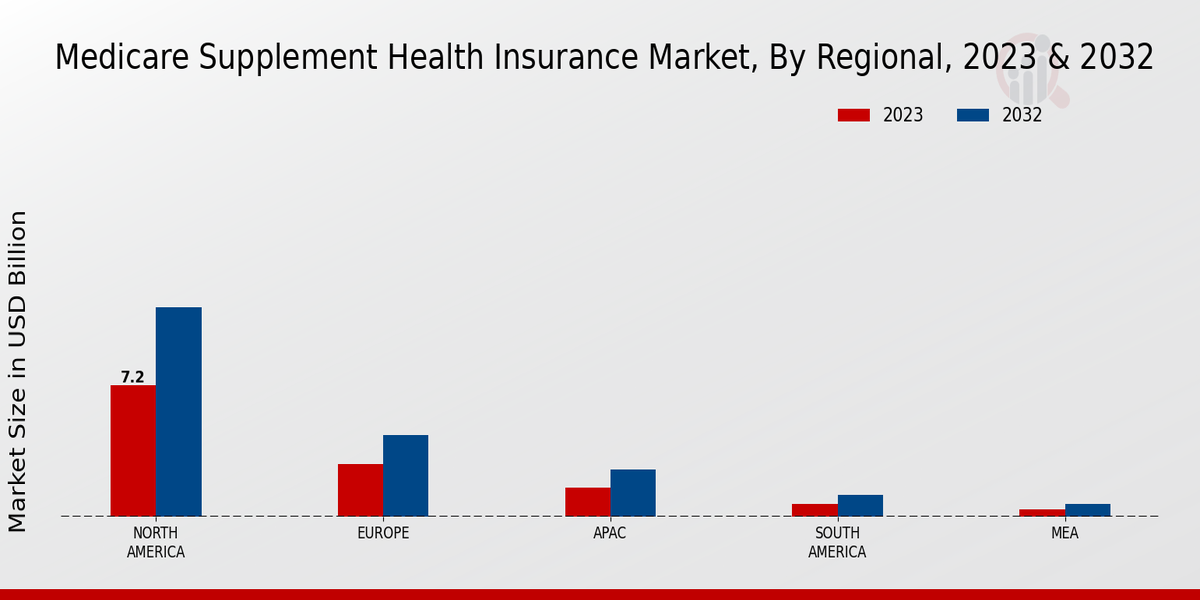 Medicare Supplement Health Insurance Market, By Regional, 2023 & 2032

2023
2032

Market Size in USD Billion

7.2

NORTH AMERICA
EUROPE
APAC
SOUTH AMERICA
MEA