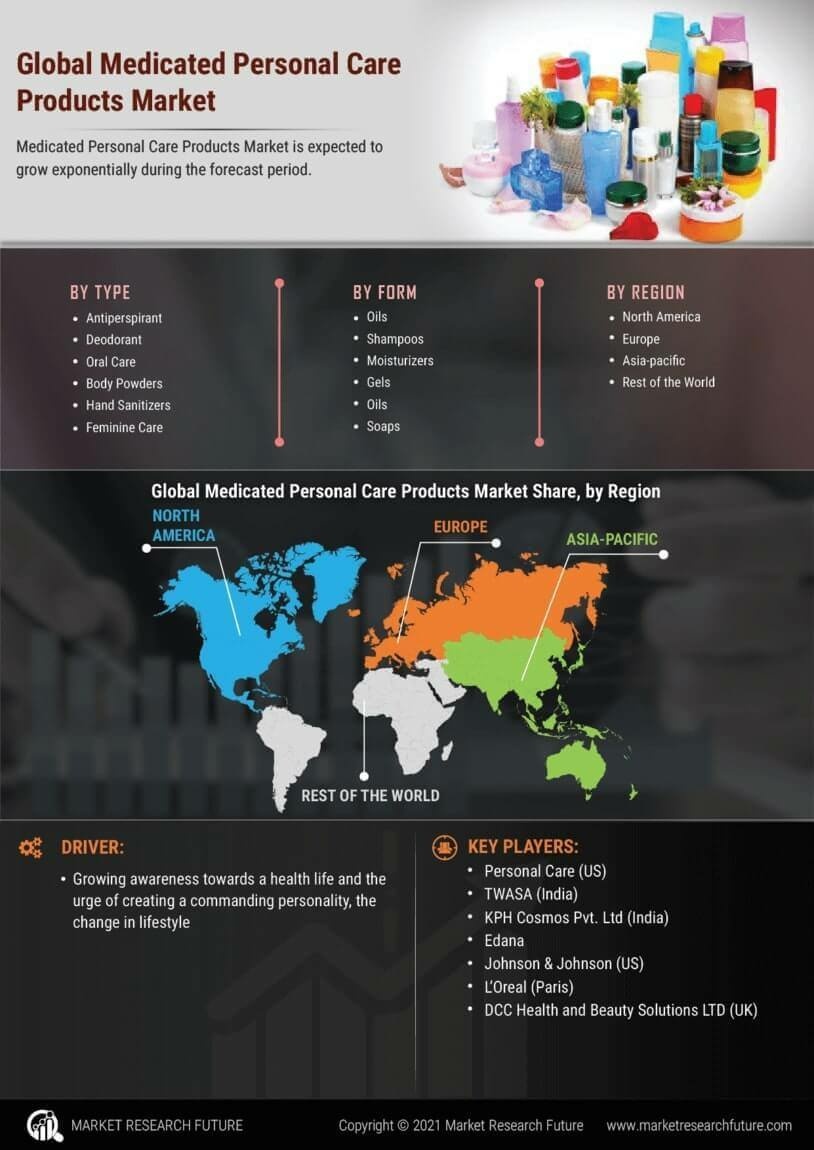 Global Medicated Personal Care Products Market

Medicated Personal Care Products Market is expected to grow exponentially during the forecast period.

BY TYPE
- Antiperspirant
- Deodorant
- Oral Care
- Body Powders
- Hand Sanitizers
- Feminine Care

BY FORM
- Oils
- Shampoos
- Moisturizers
- Gels
- Oils
- Soaps

BY REGION
- North America
- Europe
- Asia-pacific
- Rest of the World

Global Medicated Personal Care Products Market Share, by Region

NORTH AMERICA

EUROPE

ASIA-PACIFIC

REST OF THE WORLD

DRIVER:
- Growing awareness towards a health life and the urge of creating a commanding personality, the change in lifestyle

KEY PLAYERS:
- Personal Care (US)
- TWASA (India)
- KPH Cosmos Pvt. Ltd (India)
- Edana
- Johnson & Johnson (US)
- L'Oreal (Paris)
- DCC Health and Beauty Solutions LTD (UK)

MARKET RESEARCH FUTURE

Copyright © 2021 Market Research Future

www.marketresearchfuture.com