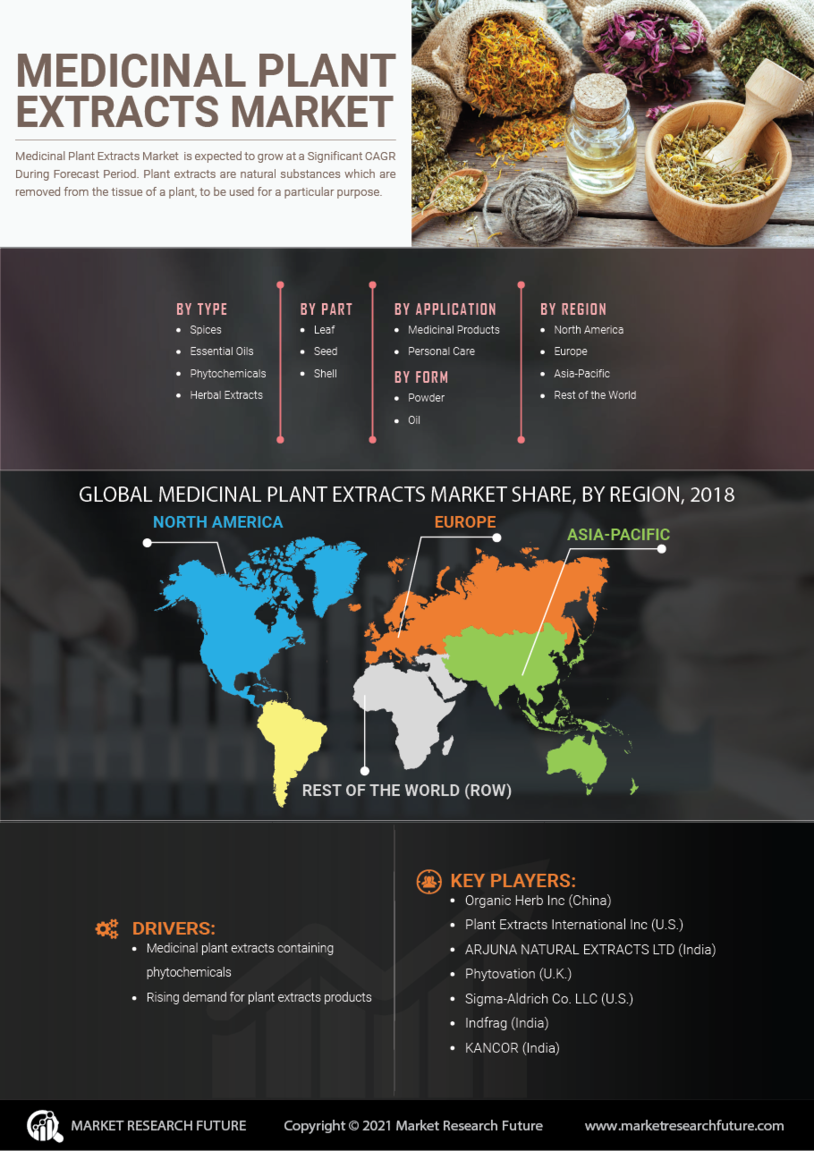 MEDICINAL PLANT EXTRACTS MARKET

Medicinal Plant Extracts Market is expected to grow at a Significant CAGR During Forecast Period. Plant extracts are natural substances which are removed from the tissue of a plant, to be used for a particular purpose.

BY TYPE
- Spices
- Essential Oils
- Phytochemicals
- Herbal Extracts

BY PART
- Leaf
- Seed
- Shell

BY APPLICATION
- Medicinal Products
- Personal Care

BY FORM
- Powder
- Oil

BY REGION
- North America
- Europe
- Asia-Pacific
- Rest of the World

GLOBAL MEDICINAL PLANT EXTRACTS MARKET SHARE, BY REGION, 2018

NORTH AMERICA
EUROPE
ASIA-PACIFIC
REST OF THE WORLD (ROW)

DRIVERS:
- Medicinal plant extracts containing phytochemicals
- Rising demand for plant extracts products

KEY PLAYERS:
- Organic Herb Inc (China)
- Plant Extracts International Inc (U.S.)
- ARJUNA NATURAL EXTRACTS LTD (India)
- Phytovation (U.K.)
- Sigma-Aldrich Co. LLC (U.S.)
- Indfrag (India)
- KANCOR (India)

MARKET RESEARCH FUTURE
Copyright © 2021 Market Research Future
www.marketresearchfuture.com