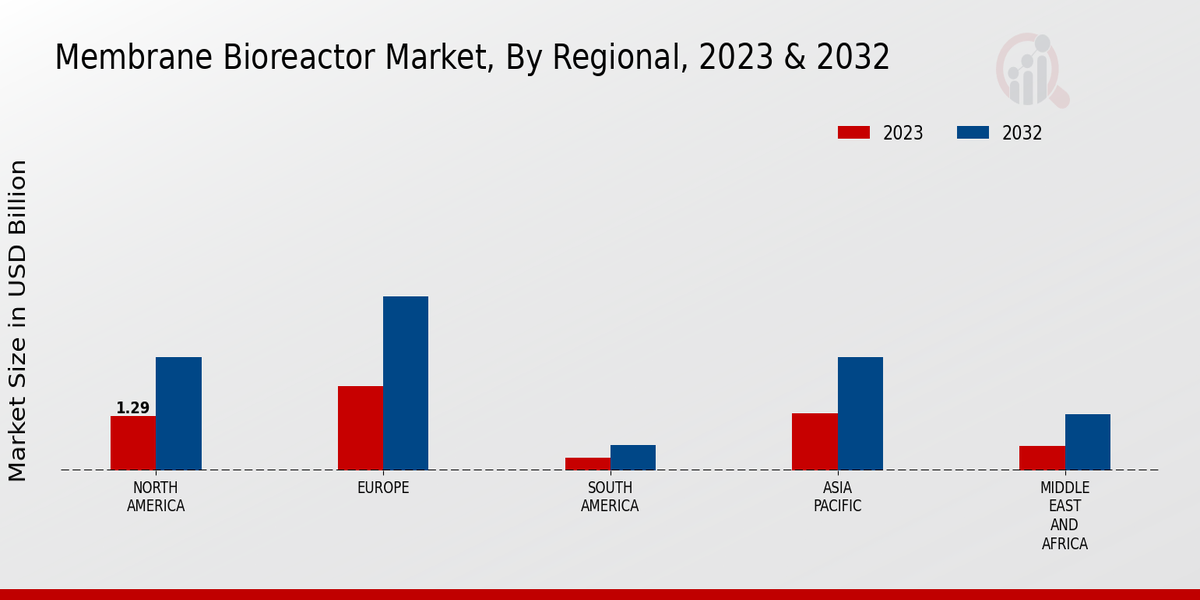 Membrane Bioreactor Market, By Regional, 2023 & 2032

2023
2032

Market Size in USD Billion

1.29

NORTH AMERICA
EUROPE
SOUTH AMERICA
ASIA PACIFIC
MIDDLE EAST AND AFRICA