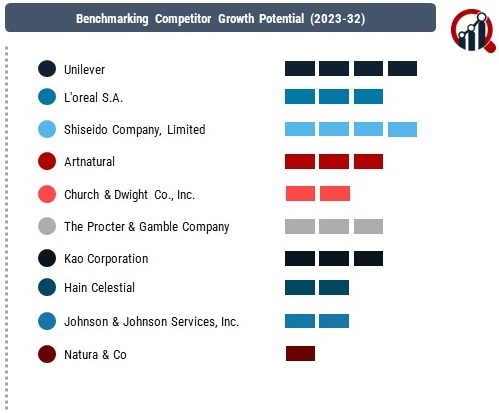 Benchmarking Competitor Growth Potential (2023-32)

Unilever

L'oreal S.A.

Shiseido Company, Limited

Artnatural

Church & Dwight Co., Inc.

The Procter & Gamble Company

Kao Corporation

Hain Celestial

Johnson & Johnson Services, Inc.

Natura & Co