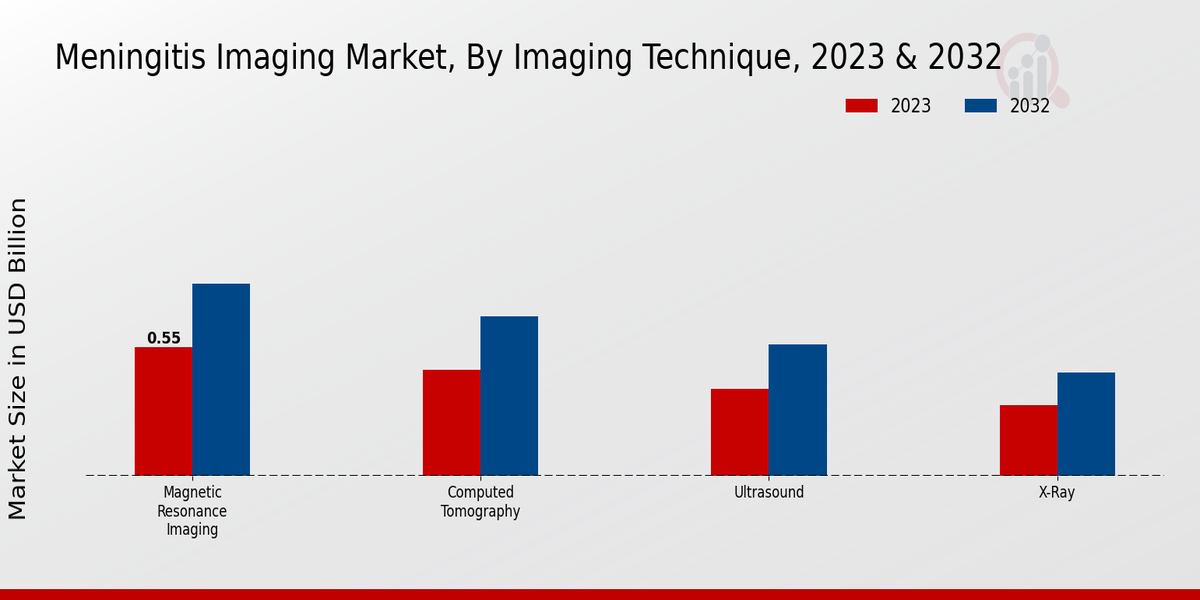 Meningitis Imaging Market, By Imaging Technique, 2023 & 2032

2023
2032

Market Size in USD Billion

0.55

Magnetic Resonance Imaging

Computed Tomography

Ultrasound

X-Ray