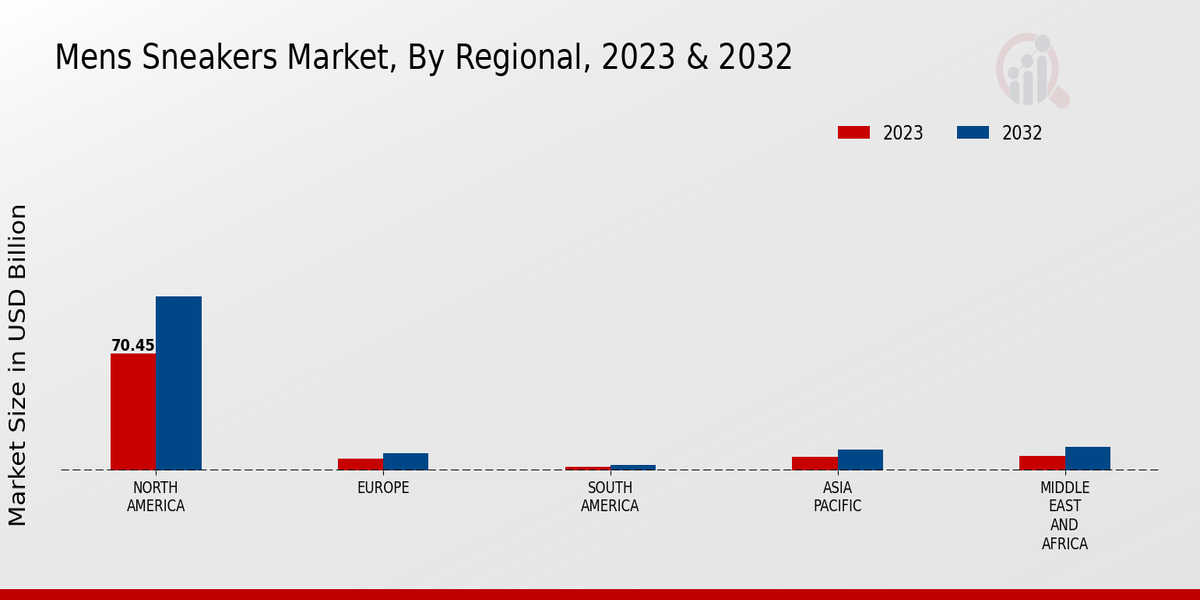 Mens Sneakers Market, By Regional, 2023 & 2032

2023
2032

Market Size in USD Billion

70.45

NORTH AMERICA

EUROPE

SOUTH AMERICA

ASIA PACIFIC

MIDDLE EAST AND AFRICA