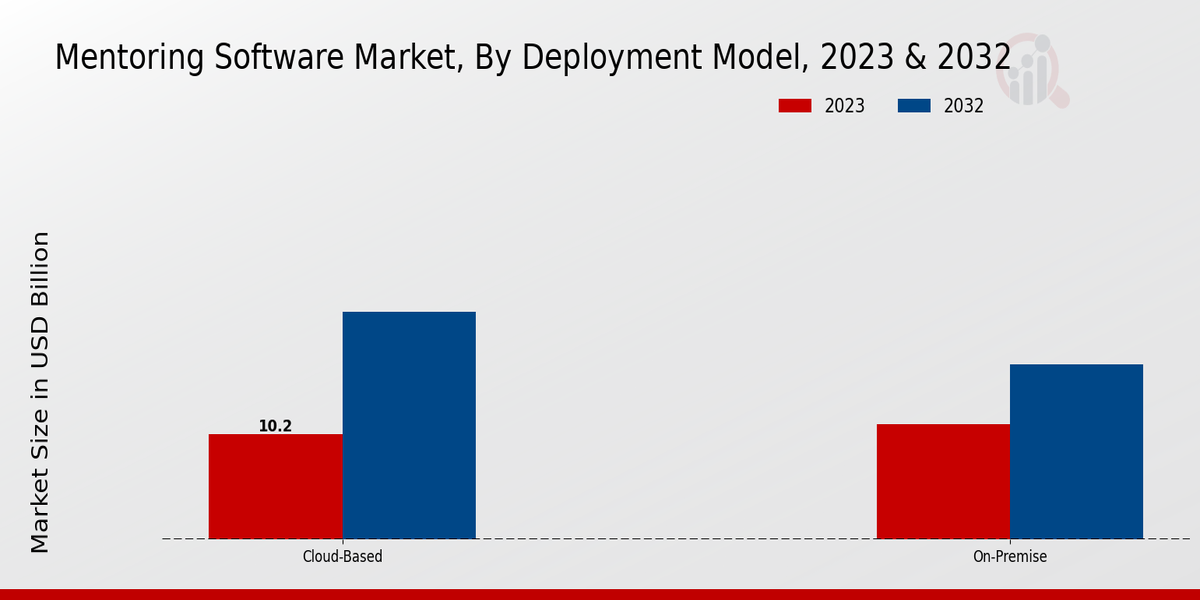 Mentoring Software Market, By Deployment Model, 2023 & 2032

2023
2032

Market Size in USD Billion

10.2

Cloud-Based
On-Premise