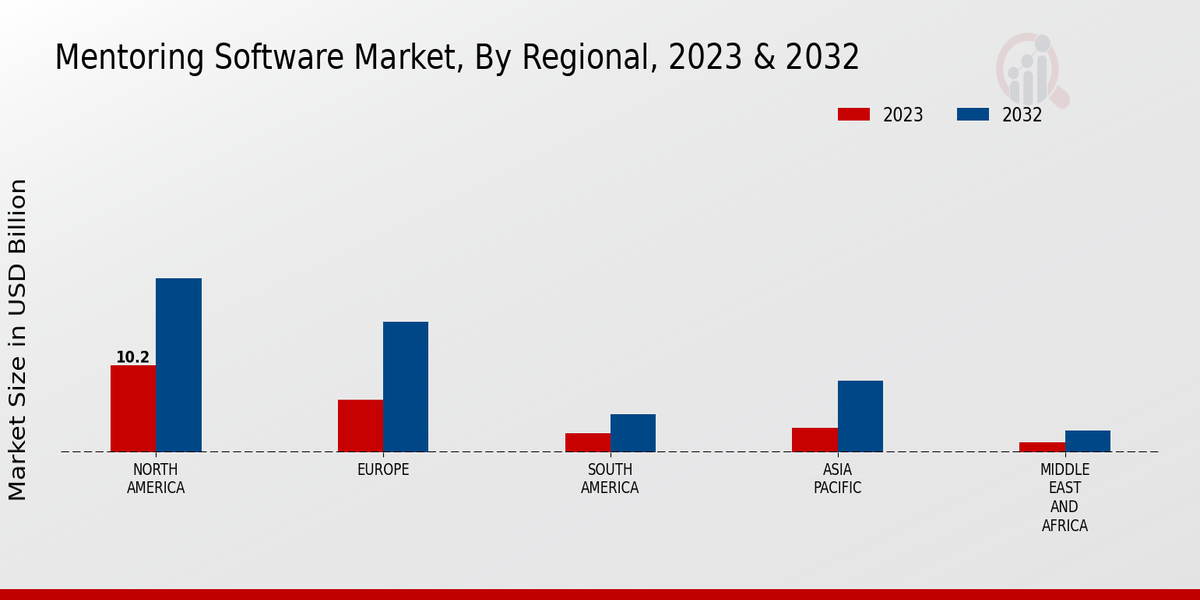 Mentoring Software Market, By Regional, 2023 & 2032

2023
2032

Market Size in USD Billion

10.2

NORTH AMERICA
EUROPE
SOUTH AMERICA
ASIA PACIFIC
MIDDLE EAST AND AFRICA