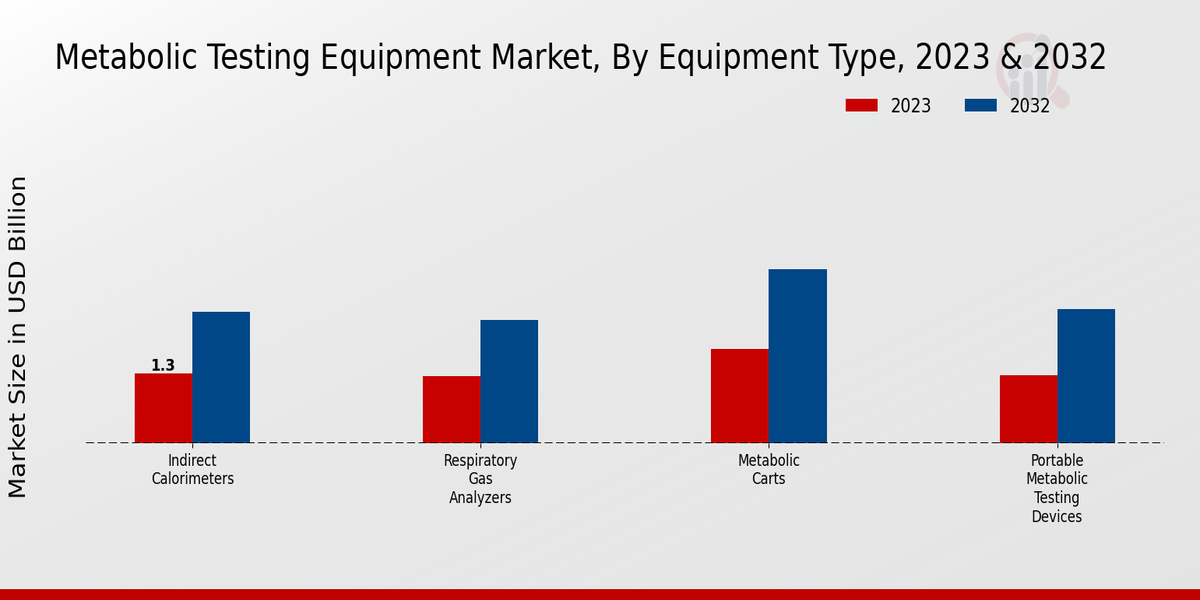 Metabolic Testing Equipment Market, By Equipment Type, 2023 & 2032

2023
2032

Market Size in USD Billion

1.3

Indirect Calorimeters

Respiratory Gas Analyzers

Metabolic Carts

Portable Metabolic Testing Devices