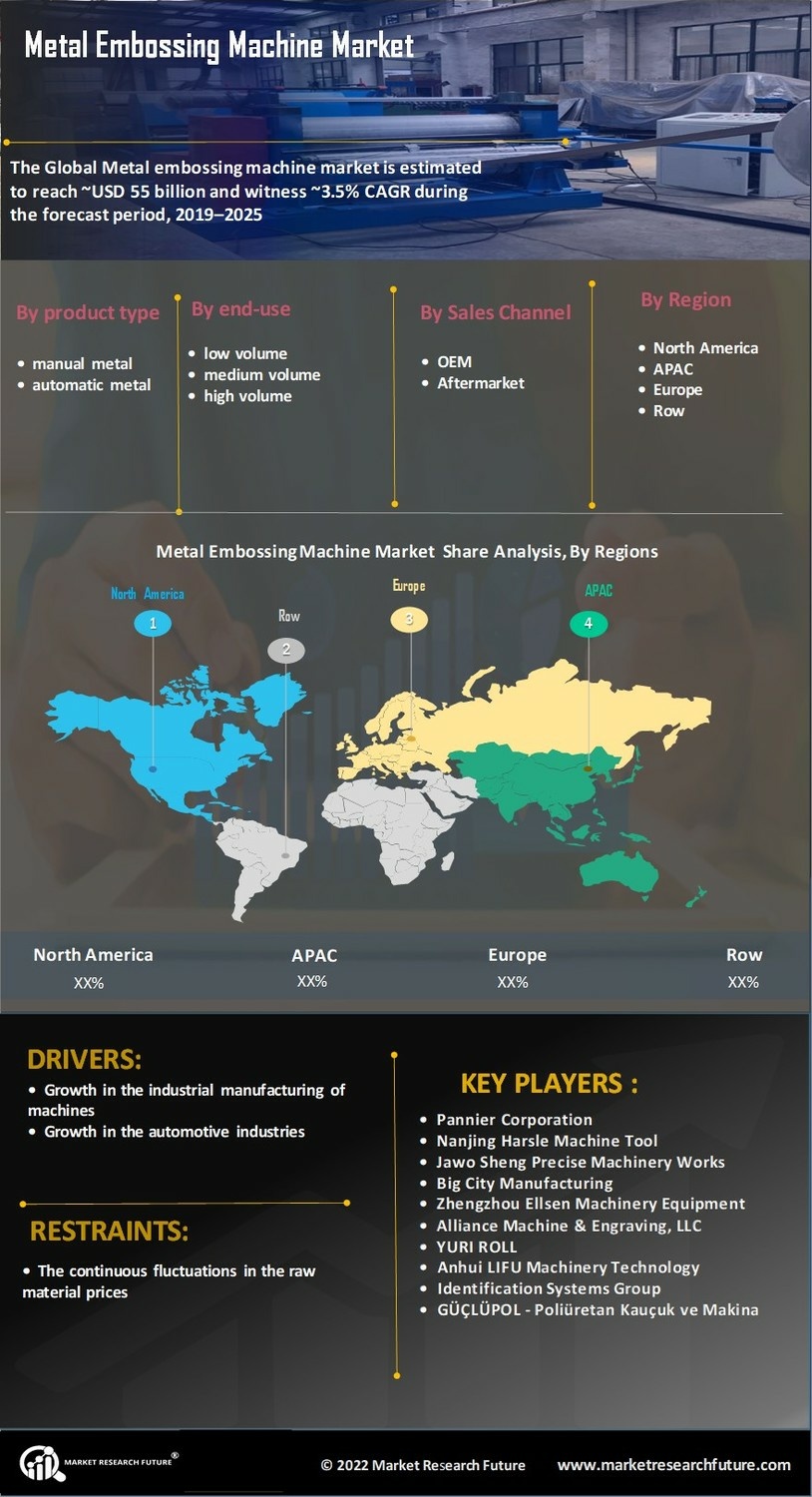 Metal Embossing Machine Market

The Global Metal embossing machine market is estimated to reach ~USD 55 billion and witness ~3.5% CAGR during the forecast period, 2019–2025

By product type
• manual metal
• automatic metal

By end-use
• low volume
• medium volume
• high volume

By Sales Channel
• OEM
• Aftermarket

By Region
• North America
• APAC
• Europe
• Row

Metal Embossing Machine Market Share Analysis, By Regions

North America 1
Row 2
Europe 3
APAC 4

| North America | APAC | Europe | Row |
|---|---|---|---|
| XX% | XX% | XX% | XX% |

DRIVERS:
• Growth in the industrial manufacturing of machines
• Growth in the automotive industries

RESTRAINTS:
• The continuous fluctuations in the raw material prices

KEY PLAYERS :
• Pannier Corporation
• Nanjing Harsle Machine Tool
• Jawo Sheng Precise Machinery Works
• Big City Manufacturing
• Zhengzhou Ellsen Machinery Equipment
• Alliance Machine & Engraving, LLC
• YURI ROLL
• Anhui LIFU Machinery Technology
• Identification Systems Group
• GÜÇLÜPOL - Poliüretan Kauçuk ve Makina

MARKET RESEARCH FUTURE®
© 2022 Market Research Future
www.marketresearchfuture.com