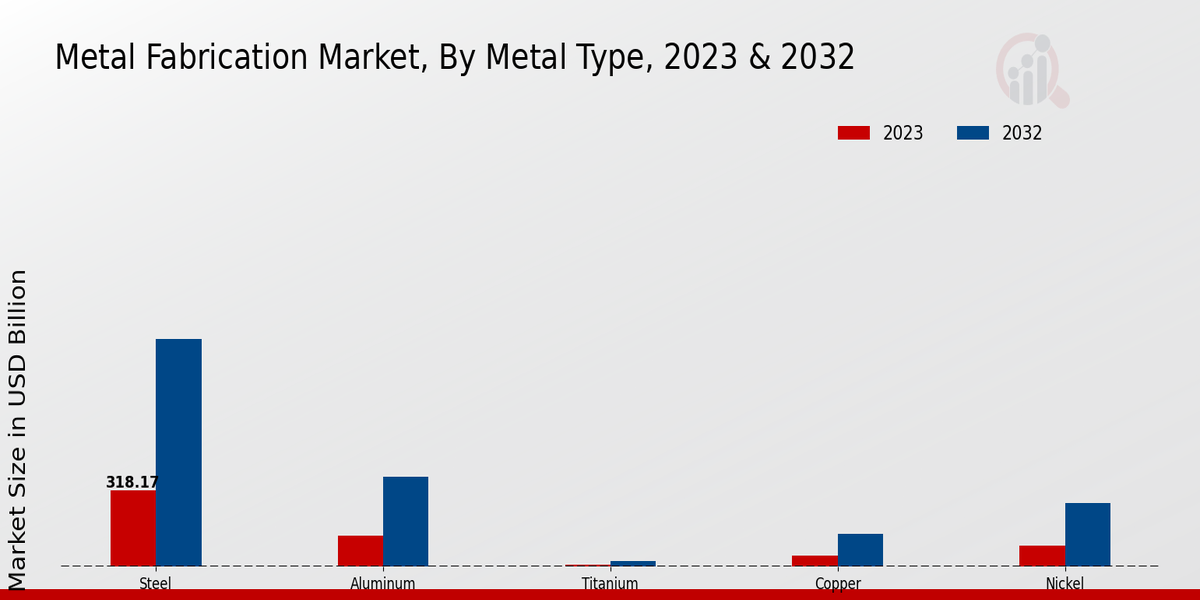 Metal Fabrication Market, By Metal Type, 2023 & 2032

2023 2032

Market Size in USD Billion

318.17

Steel

Aluminum

Titanium

Copper

Nickel