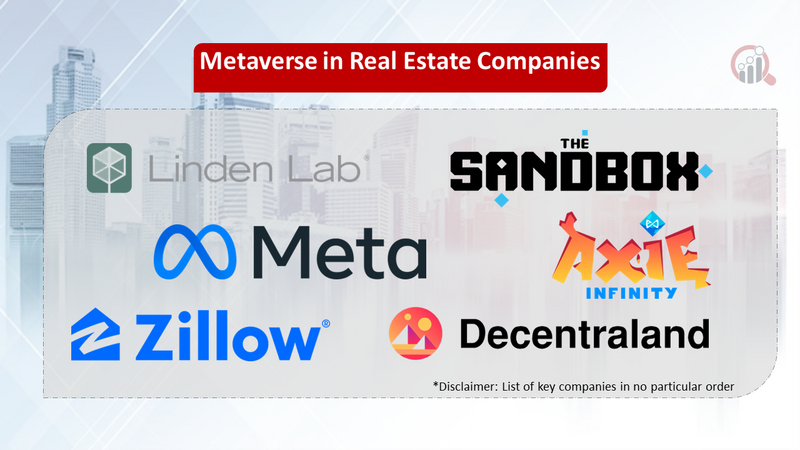 Metaverse in Real Estate Companies

Linden Lab®

THE SANDBOX

Meta

AXIE INFINITY

Zillow®

Decentraland

*Disclaimer: List of key companies in no particular order