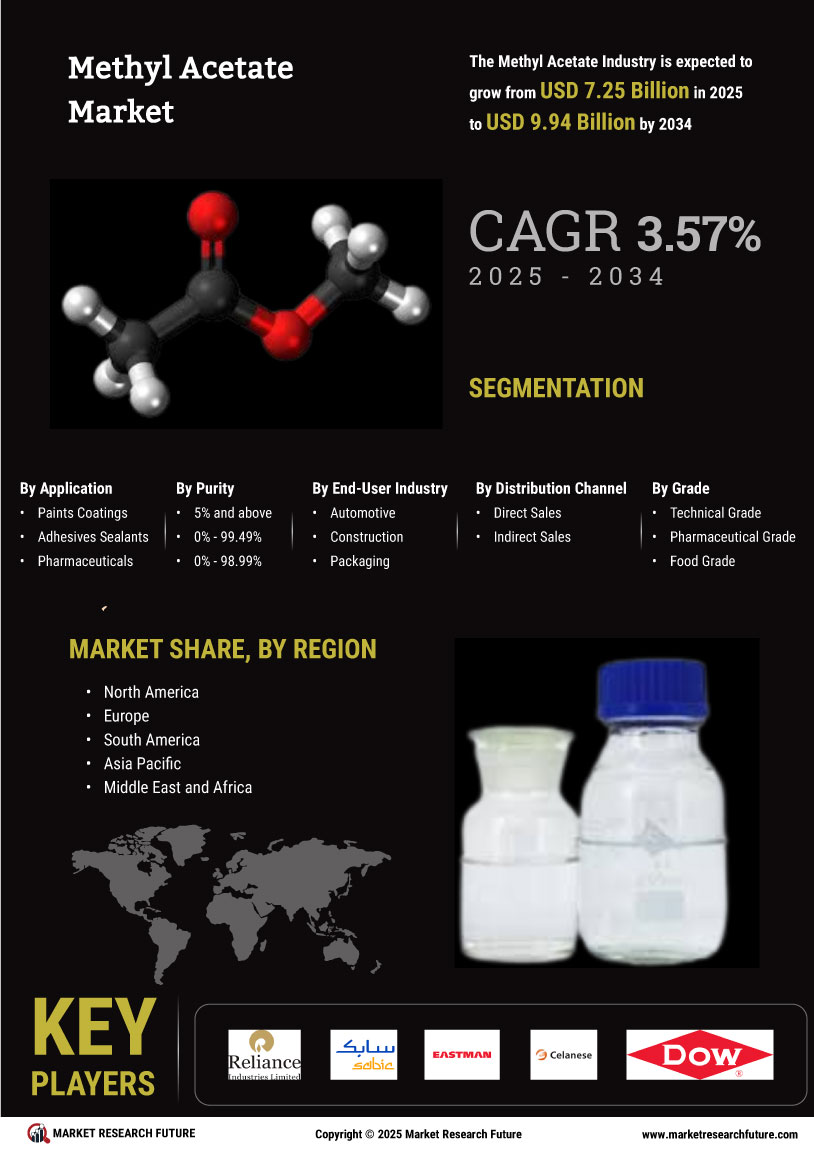 Methyl Acetate Market

The Methyl Acetate Industry is expected to grow from USD 7.25 Billion in 2025 to USD 9.94 Billion by 2034

CAGR 3.57%
2025 - 2034

SEGMENTATION

By Application
• Paints Coatings
• Adhesives Sealants
• Pharmaceuticals

By Purity
• 5% and above
• 0% - 99.49%
• 0% - 98.99%

By End-User Industry
• Automotive
• Construction
• Packaging

By Distribution Channel
• Direct Sales
• Indirect Sales

By Grade
• Technical Grade
• Pharmaceutical Grade
• Food Grade

MARKET SHARE, BY REGION
• North America
• Europe
• South America
• Asia Pacific
• Middle East and Africa

KEY PLAYERS

Reliance Industries Limited
سابك sabic
EASTMAN
Celanese
DOW

MARKET RESEARCH FUTURE
Copyright © 2025 Market Research Future
www.marketresearchfuture.com