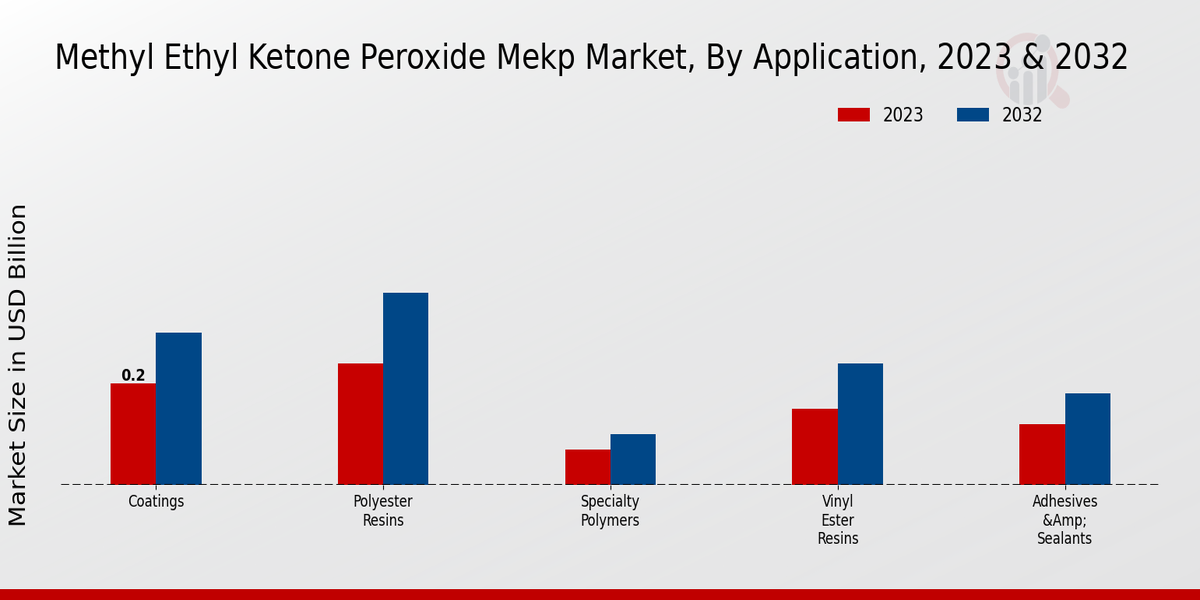 Methyl Ethyl Ketone Peroxide Mekp Market, By Application, 2023 & 2032

2023
2032

Market Size in USD Billion

0.2

Coatings
Polyester Resins
Specialty Polymers
Vinyl Ester Resins
Adhesives &Amp; Sealants