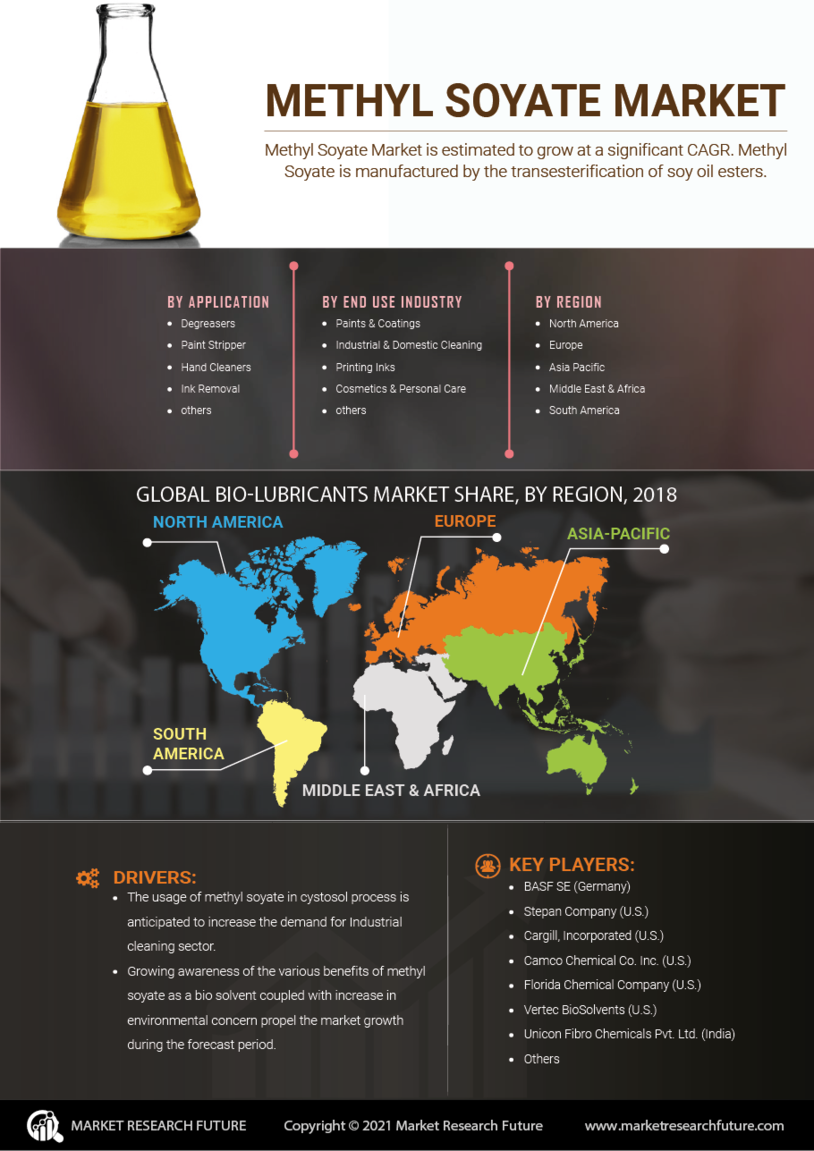 METHYL SOYATE MARKET

Methyl Soyate Market is estimated to grow at a significant CAGR. Methyl Soyate is manufactured by the transesterification of soy oil esters.

BY APPLICATION
- Degreasers
- Paint Stripper
- Hand Cleaners
- Ink Removal
- others

BY END USE INDUSTRY
- Paints & Coatings
- Industrial & Domestic Cleaning
- Printing Inks
- Cosmetics & Personal Care
- others

BY REGION
- North America
- Europe
- Asia Pacific
- Middle East & Africa
- South America

GLOBAL BIO-LUBRICANTS MARKET SHARE, BY REGION, 2018

NORTH AMERICA

EUROPE

ASIA-PACIFIC

SOUTH AMERICA

MIDDLE EAST & AFRICA

DRIVERS:
- The usage of methyl soyate in cystosol process is anticipated to increase the demand for Industrial cleaning sector.
- Growing awareness of the various benefits of methyl soyate as a bio solvent coupled with increase in environmental concern propel the market growth during the forecast period.

KEY PLAYERS:
- BASF SE (Germany)
- Stepan Company (U.S.)
- Cargill, Incorporated (U.S.)
- Camco Chemical Co. Inc. (U.S.)
- Florida Chemical Company (U.S.)
- Vertec BioSolvents (U.S.)
- Unicon Fibro Chemicals Pvt. Ltd. (India)
- Others

MARKET RESEARCH FUTURE

Copyright © 2021 Market Research Future

www.marketresearchfuture.com