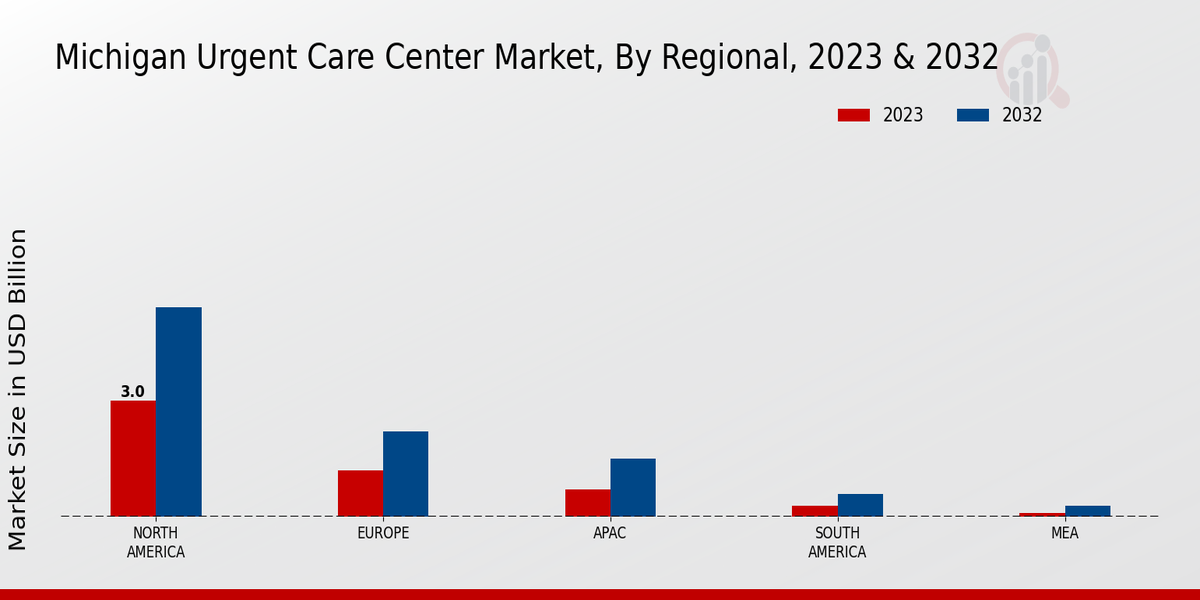 Michigan Urgent Care Center Market, By Regional, 2023 & 2032

2023
2032

Market Size in USD Billion

3.0

NORTH AMERICA
EUROPE
APAC
SOUTH AMERICA
MEA