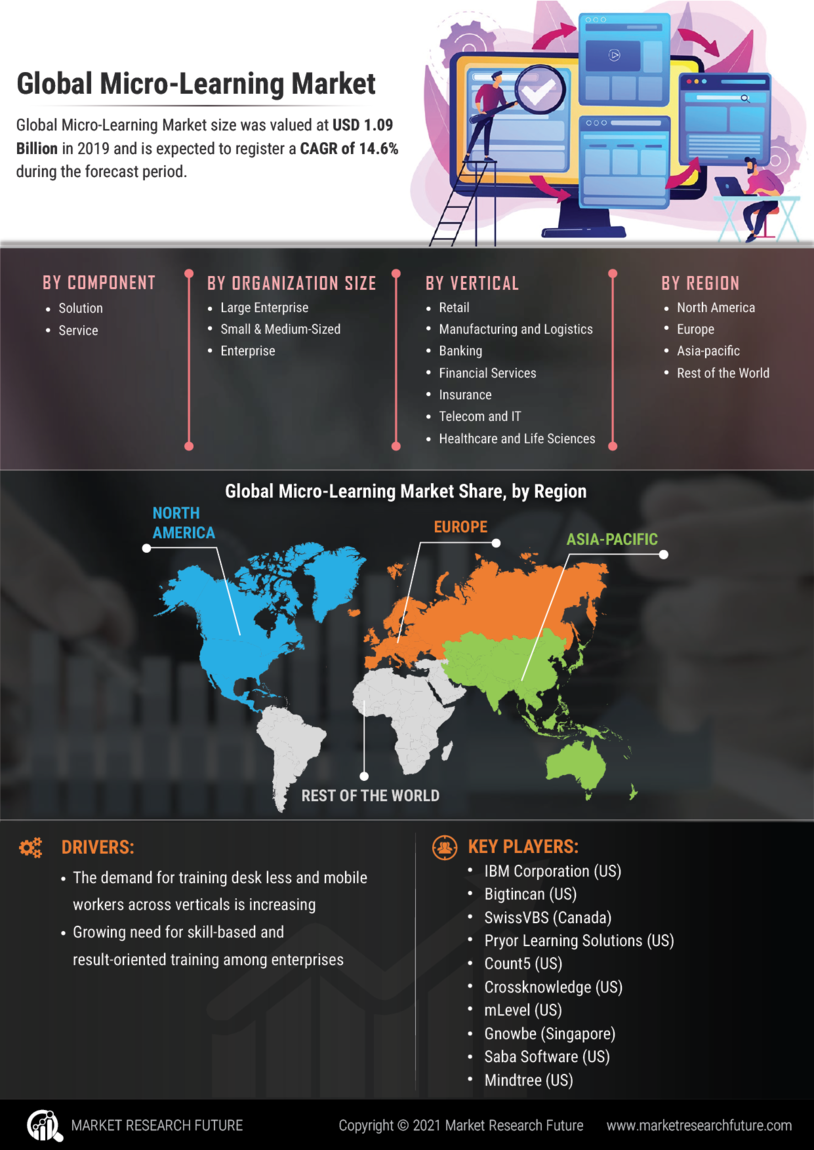 Global Micro-Learning Market

Global Micro-Learning Market size was valued at USD 1.09 Billion in 2019 and is expected to register a CAGR of 14.6% during the forecast period.

BY COMPONENT
- Solution
- Service

BY ORGANIZATION SIZE
- Large Enterprise
- Small & Medium-Sized
- Enterprise

BY VERTICAL
- Retail
- Manufacturing and Logistics
- Banking
- Financial Services
- Insurance
- Telecom and IT
- Healthcare and Life Sciences

BY REGION
- North America
- Europe
- Asia-pacific
- Rest of the World

Global Micro-Learning Market Share, by Region

NORTH AMERICA
EUROPE
ASIA-PACIFIC
REST OF THE WORLD

DRIVERS:
- The demand for training desk less and mobile workers across verticals is increasing
- Growing need for skill-based and result-oriented training among enterprises

KEY PLAYERS:
- IBM Corporation (US)
- Bigtincan (US)
- SwissVBS (Canada)
- Pryor Learning Solutions (US)
- Count5 (US)
- Crossknowledge (US)
- mLevel (US)
- Gnowbe (Singapore)
- Saba Software (US)
- Mindtree (US)

MARKET RESEARCH FUTURE
Copyright © 2021 Market Research Future
www.marketresearchfuture.com