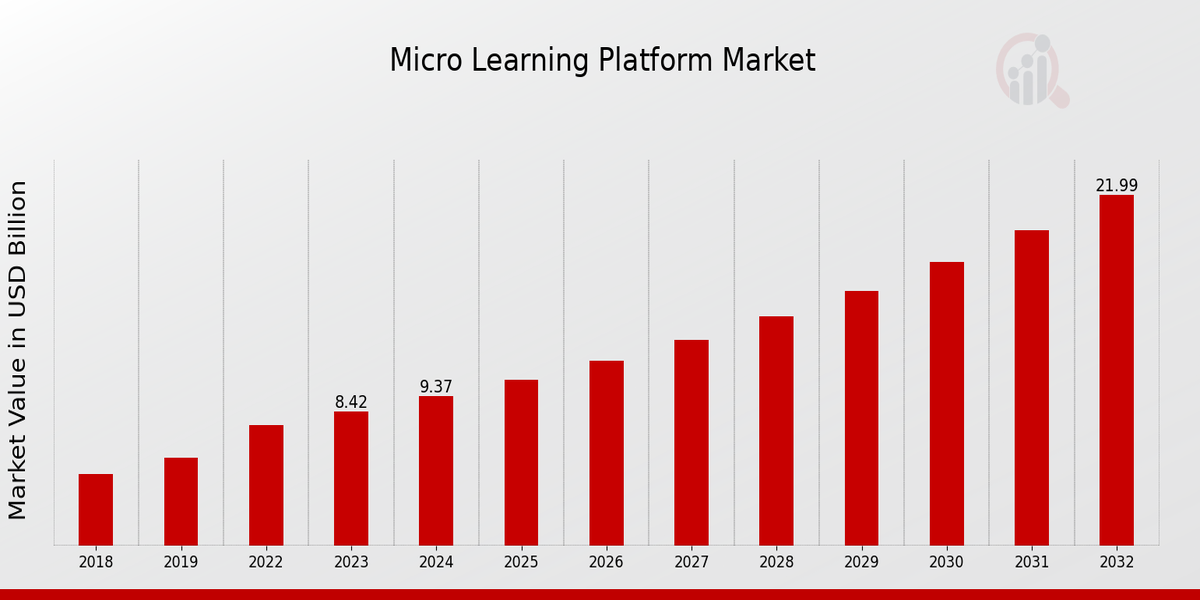 Micro Learning Platform Market

Market Value in USD Billion

8.42
9.37
21.99

2018
2019
2022
2023
2024
2025
2026
2027
2028
2029
2030
2031
2032