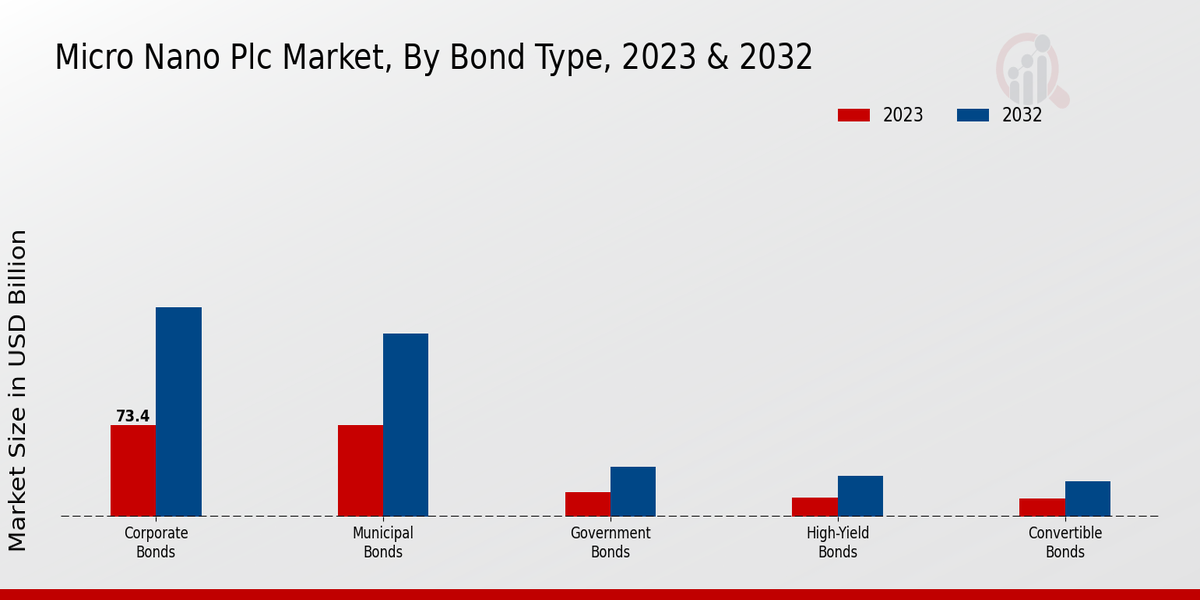 Micro Nano Plc Market, By Bond Type, 2023 & 2032

2023
2032

Market Size in USD Billion

73.4

Corporate Bonds
Municipal Bonds
Government Bonds
High-Yield Bonds
Convertible Bonds