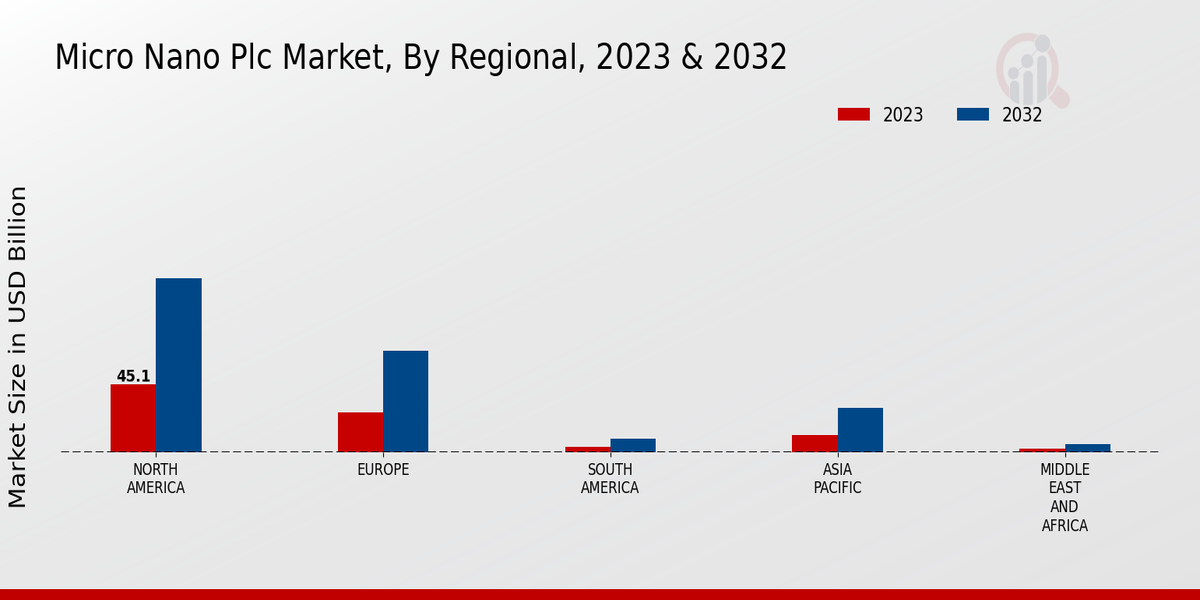 Micro Nano Plc Market, By Regional, 2023 & 2032

2023
2032

Market Size in USD Billion

45.1

NORTH AMERICA
EUROPE
SOUTH AMERICA
ASIA PACIFIC
MIDDLE EAST AND AFRICA