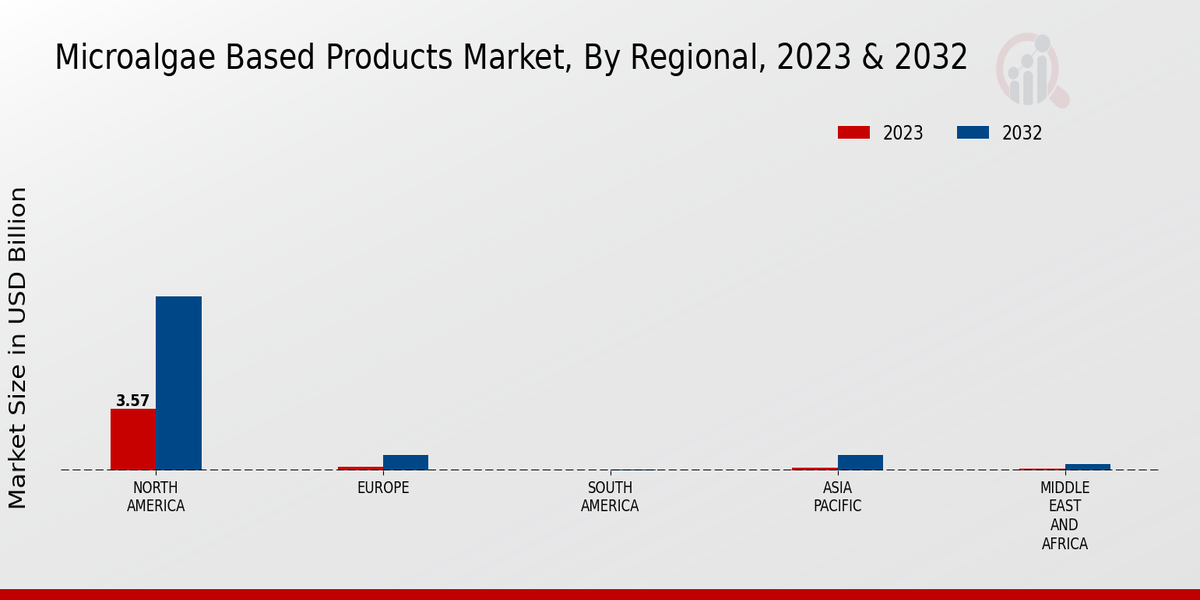 Microalgae Based Products Market, By Regional, 2023 & 2032

2023
2032

Market Size in USD Billion

3.57

NORTH AMERICA
EUROPE
SOUTH AMERICA
ASIA PACIFIC
MIDDLE EAST AND AFRICA