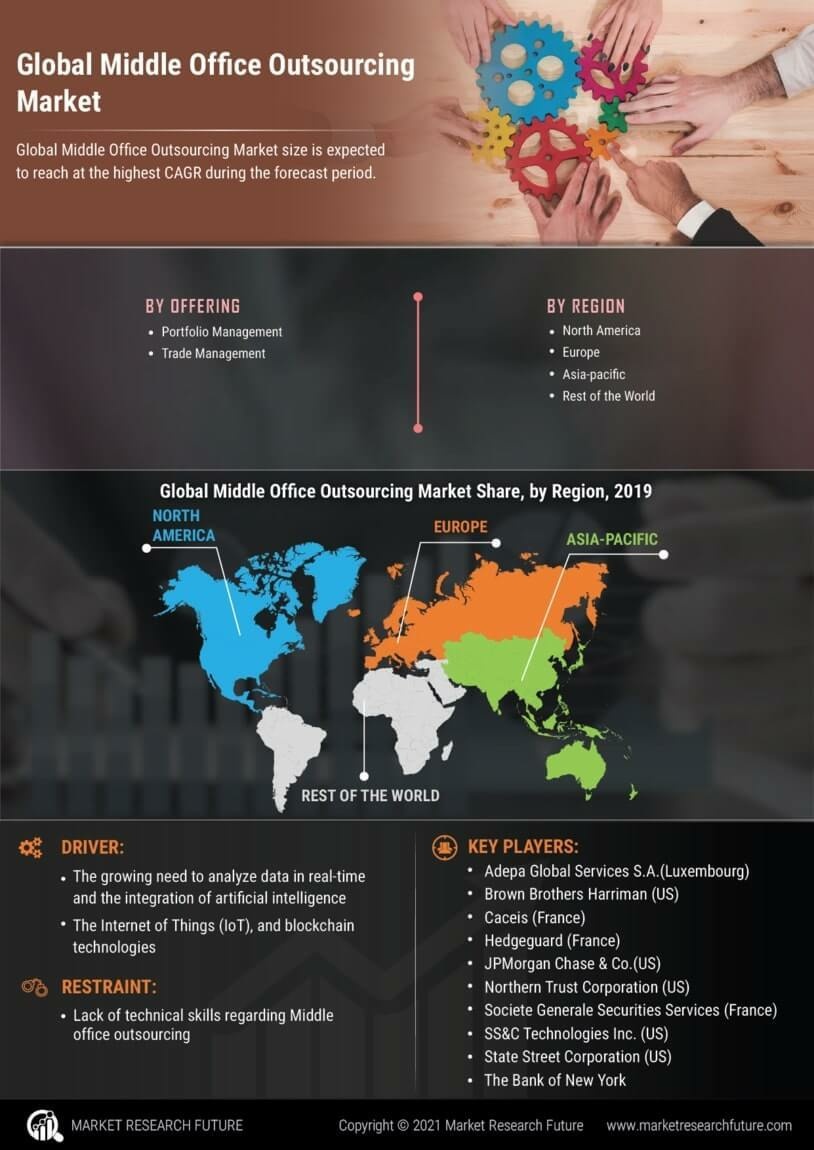 Global Middle Office Outsourcing Market

Global Middle Office Outsourcing Market size is expected to reach at the highest CAGR during the forecast period.

BY OFFERING
• Portfolio Management
• Trade Management

BY REGION
• North America
• Europe
• Asia-pacific
• Rest of the World

Global Middle Office Outsourcing Market Share, by Region, 2019

NORTH AMERICA

EUROPE

ASIA-PACIFIC

REST OF THE WORLD

DRIVER:
• The growing need to analyze data in real-time and the integration of artificial intelligence
• The Internet of Things (IoT), and blockchain technologies

RESTRAINT:
• Lack of technical skills regarding Middle office outsourcing

KEY PLAYERS:
• Adepa Global Services S.A.(Luxembourg)
• Brown Brothers Harriman (US)
• Caceis (France)
• Hedgeguard (France)
• JPMorgan Chase & Co.(US)
• Northern Trust Corporation (US)
• Societe Generale Securities Services (France)
• SS&C Technologies Inc. (US)
• State Street Corporation (US)
• The Bank of New York

MARKET RESEARCH FUTURE

Copyright © 2021 Market Research Future

www.marketresearchfuture.com