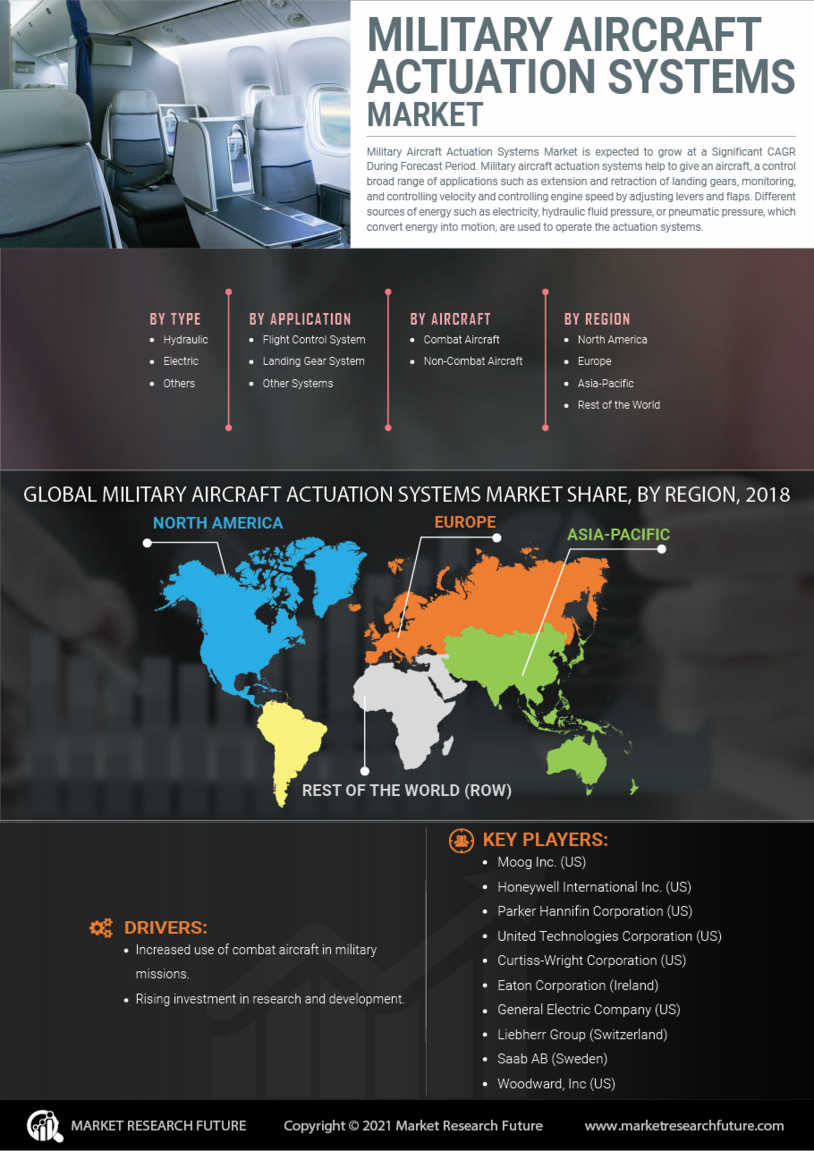 MILITARY AIRCRAFT ACTUATION SYSTEMS MARKET

Military Aircraft Actuation Systems Market is expected to grow at a Significant CAGR During Forecast Period. Military aircraft actuation systems help to give an aircraft, a control broad range of applications such as extension and retraction of landing gears, monitoring, and controlling velocity and controlling engine speed by adjusting levers and flaps. Different sources of energy such as electricity, hydraulic fluid pressure, or pneumatic pressure, which convert energy into motion, are used to operate the actuation systems.

BY TYPE
- Hydraulic
- Electric
- Others

BY APPLICATION
- Flight Control System
- Landing Gear System
- Other Systems

BY AIRCRAFT
- Combat Aircraft
- Non-Combat Aircraft

BY REGION
- North America
- Europe
- Asia-Pacific
- Rest of the World

GLOBAL MILITARY AIRCRAFT ACTUATION SYSTEMS MARKET SHARE, BY REGION, 2018

NORTH AMERICA
EUROPE
ASIA-PACIFIC
REST OF THE WORLD (ROW)

DRIVERS:
- Increased use of combat aircraft in military missions.
- Rising investment in research and development.

KEY PLAYERS:
- Moog Inc. (US)
- Honeywell International Inc. (US)
- Parker Hannifin Corporation (US)
- United Technologies Corporation (US)
- Curtiss-Wright Corporation (US)
- Eaton Corporation (Ireland)
- General Electric Company (US)
- Liebherr Group (Switzerland)
- Saab AB (Sweden)
- Woodward, Inc (US)

MARKET RESEARCH FUTURE
Copyright © 2021 Market Research Future
www.marketresearchfuture.com