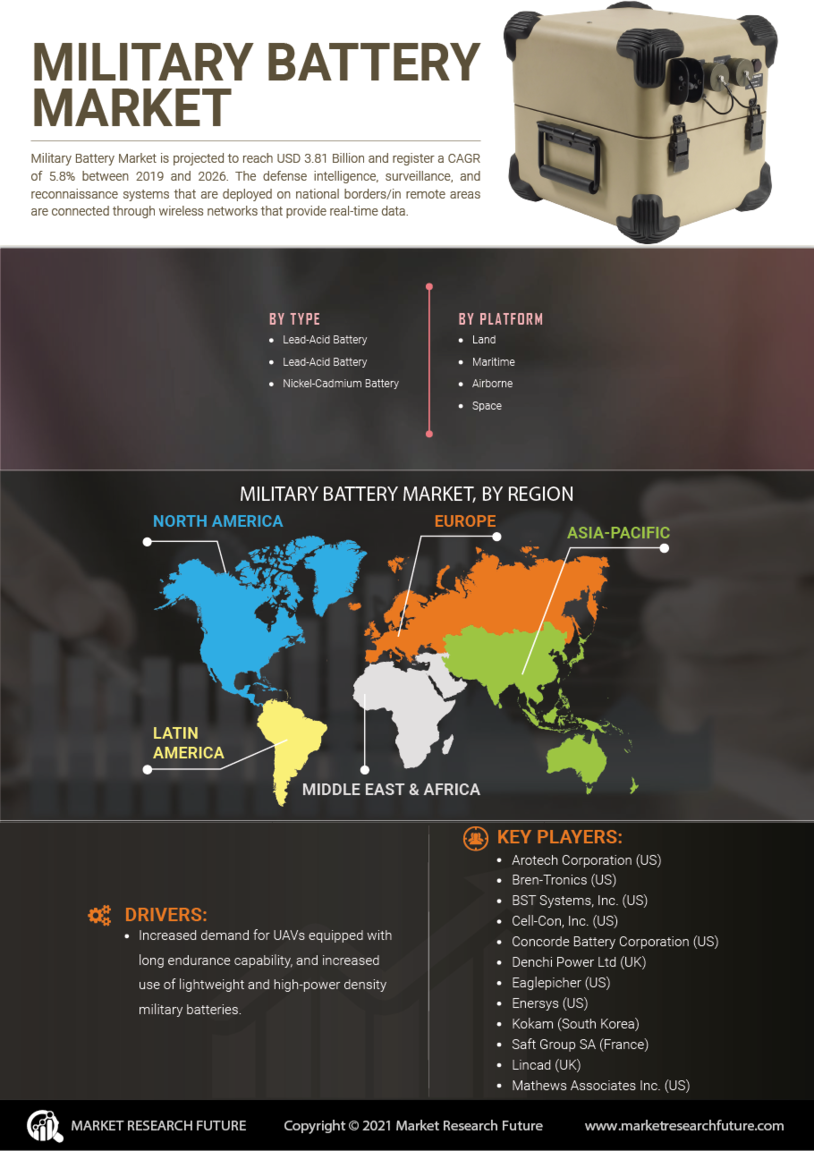 MILITARY BATTERY MARKET

Military Battery Market is projected to reach USD 3.81 Billion and register a CAGR of 5.8% between 2019 and 2026. The defense intelligence, surveillance, and reconnaissance systems that are deployed on national borders/in remote areas are connected through wireless networks that provide real-time data.

BY TYPE
- Lead-Acid Battery
- Lead-Acid Battery
- Nickel-Cadmium Battery

BY PLATFORM
- Land
- Maritime
- Airborne
- Space

MILITARY BATTERY MARKET, BY REGION

NORTH AMERICA

EUROPE

ASIA-PACIFIC

LATIN AMERICA

MIDDLE EAST & AFRICA

DRIVERS:
- Increased demand for UAVs equipped with long endurance capability, and increased use of lightweight and high-power density military batteries.

KEY PLAYERS:
- Arotech Corporation (US)
- Bren-Tronics (US)
- BST Systems, Inc. (US)
- Cell-Con, Inc. (US)
- Concorde Battery Corporation (US)
- Denchi Power Ltd (UK)
- Eaglepicher (US)
- Enersys (US)
- Kokam (South Korea)
- Saft Group SA (France)
- Lincad (UK)
- Mathews Associates Inc. (US)

MARKET RESEARCH FUTURE

Copyright © 2021 Market Research Future

www.marketresearchfuture.com