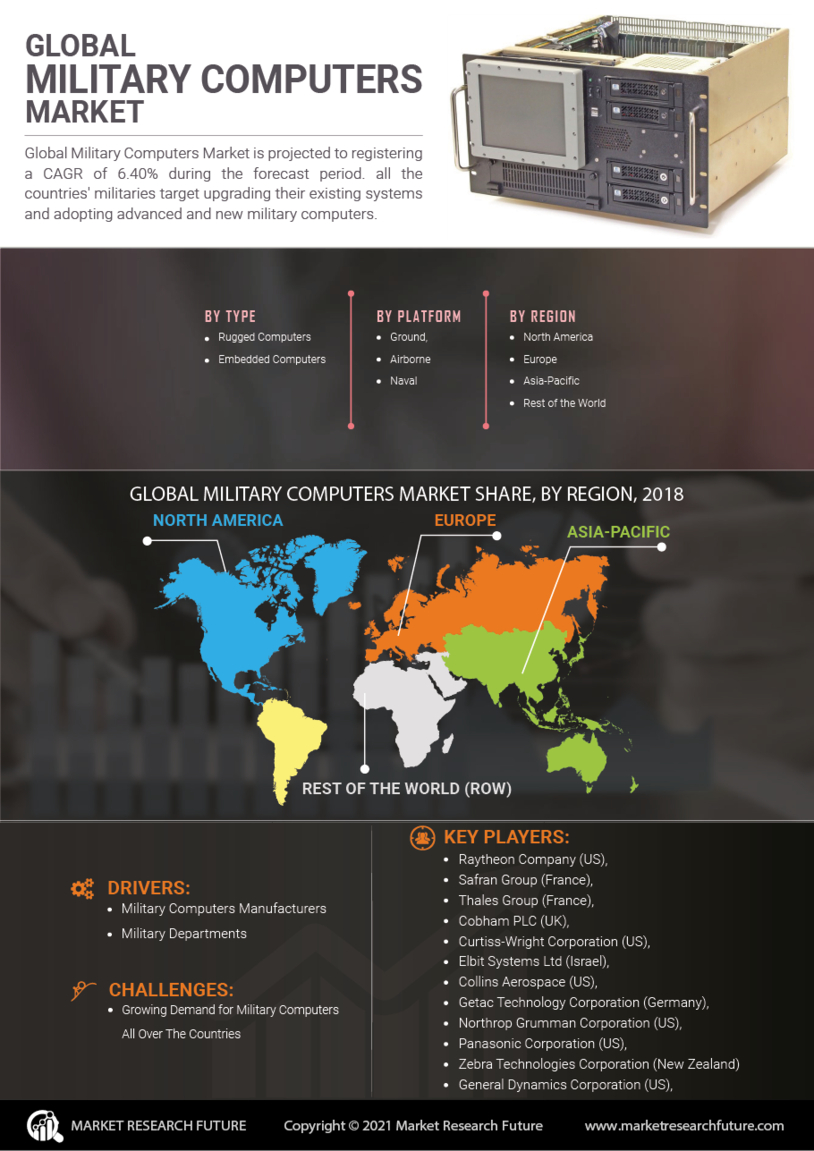 GLOBAL
MILITARY COMPUTERS
MARKET

Global Military Computers Market is projected to registering a CAGR of 6.40% during the forecast period. all the countries' militaries target upgrading their existing systems and adopting advanced and new military computers.

BY TYPE
- Rugged Computers
- Embedded Computers

BY PLATFORM
- Ground,
- Airborne
- Naval

BY REGION
- North America
- Europe
- Asia-Pacific
- Rest of the World

GLOBAL MILITARY COMPUTERS MARKET SHARE, BY REGION, 2018

NORTH AMERICA
EUROPE
ASIA-PACIFIC
REST OF THE WORLD (ROW)

DRIVERS:
- Military Computers Manufacturers
- Military Departments

CHALLENGES:
- Growing Demand for Military Computers All Over The Countries

KEY PLAYERS:
- Raytheon Company (US),
- Safran Group (France),
- Thales Group (France),
- Cobham PLC (UK),
- Curtiss-Wright Corporation (US),
- Elbit Systems Ltd (Israel),
- Collins Aerospace (US),
- Getac Technology Corporation (Germany),
- Northrop Grumman Corporation (US),
- Panasonic Corporation (US),
- Zebra Technologies Corporation (New Zealand)
- General Dynamics Corporation (US),

MARKET RESEARCH FUTURE
Copyright © 2021 Market Research Future
www.marketresearchfuture.com