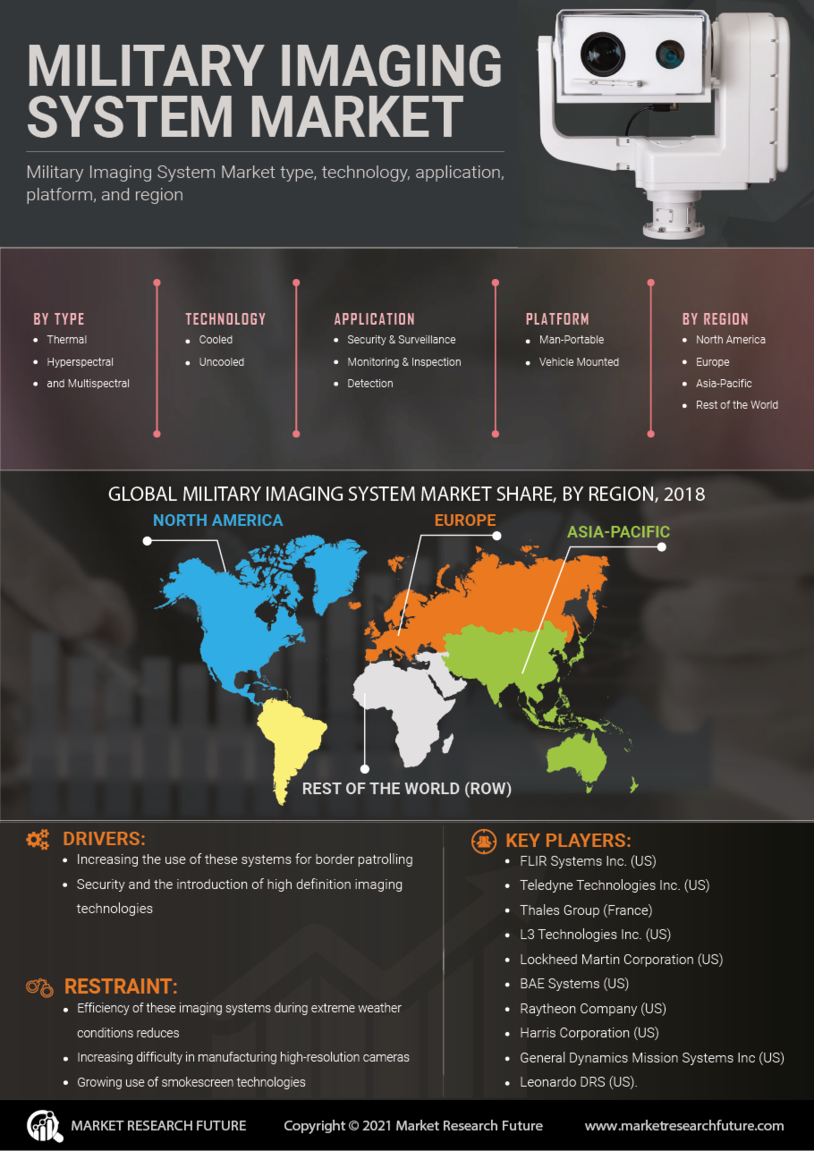 MILITARY IMAGING SYSTEM MARKET

Military Imaging System Market type, technology, application, platform, and region

BY TYPE
- Thermal
- Hyperspectral
- and Multispectral

TECHNOLOGY
- Cooled
- Uncooled

APPLICATION
- Security & Surveillance
- Monitoring & Inspection
- Detection

PLATFORM
- Man-Portable
- Vehicle Mounted

BY REGION
- North America
- Europe
- Asia-Pacific
- Rest of the World

GLOBAL MILITARY IMAGING SYSTEM MARKET SHARE, BY REGION, 2018

NORTH AMERICA
EUROPE
ASIA-PACIFIC
REST OF THE WORLD (ROW)

DRIVERS:
- Increasing the use of these systems for border patrolling
- Security and the introduction of high definition imaging technologies

RESTRAINT:
- Efficiency of these imaging systems during extreme weather conditions reduces
- Increasing difficulty in manufacturing high-resolution cameras
- Growing use of smokescreen technologies

KEY PLAYERS:
- FLIR Systems Inc. (US)
- Teledyne Technologies Inc. (US)
- Thales Group (France)
- L3 Technologies Inc. (US)
- Lockheed Martin Corporation (US)
- BAE Systems (US)
- Raytheon Company (US)
- Harris Corporation (US)
- General Dynamics Mission Systems Inc (US)
- Leonardo DRS (US).

MARKET RESEARCH FUTURE
Copyright © 2021 Market Research Future
www.marketresearchfuture.com