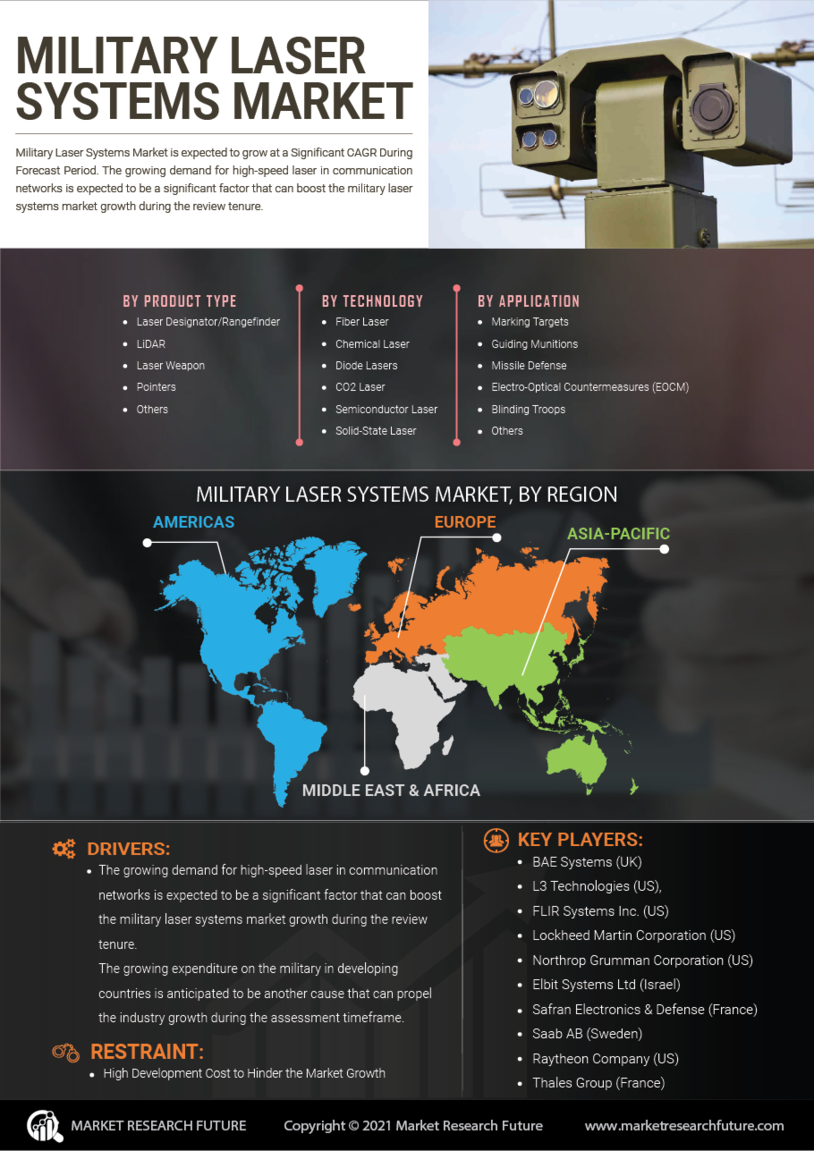 MILITARY LASER SYSTEMS MARKET

Military Laser Systems Market is expected to grow at a Significant CAGR During Forecast Period. The growing demand for high-speed laser in communication networks is expected to be a significant factor that can boost the military laser systems market growth during the review tenure.

BY PRODUCT TYPE
- Laser Designator/Rangefinder
- LiDAR
- Laser Weapon
- Pointers
- Others

BY TECHNOLOGY
- Fiber Laser
- Chemical Laser
- Diode Lasers
- CO2 Laser
- Semiconductor Laser
- Solid-State Laser

BY APPLICATION
- Marking Targets
- Guiding Munitions
- Missile Defense
- Electro-Optical Countermeasures (EOCM)
- Blinding Troops
- Others

MILITARY LASER SYSTEMS MARKET, BY REGION

AMERICAS

EUROPE

ASIA-PACIFIC

MIDDLE EAST & AFRICA

DRIVERS:
- The growing demand for high-speed laser in communication networks is expected to be a significant factor that can boost the military laser systems market growth during the review tenure.
The growing expenditure on the military in developing countries is anticipated to be another cause that can propel the industry growth during the assessment timeframe.

RESTRAINT:
- High Development Cost to Hinder the Market Growth

KEY PLAYERS:
- BAE Systems (UK)
- L3 Technologies (US),
- FLIR Systems Inc. (US)
- Lockheed Martin Corporation (US)
- Northrop Grumman Corporation (US)
- Elbit Systems Ltd (Israel)
- Safran Electronics & Defense (France)
- Saab AB (Sweden)
- Raytheon Company (US)
- Thales Group (France)

MARKET RESEARCH FUTURE

Copyright © 2021 Market Research Future

www.marketresearchfuture.com