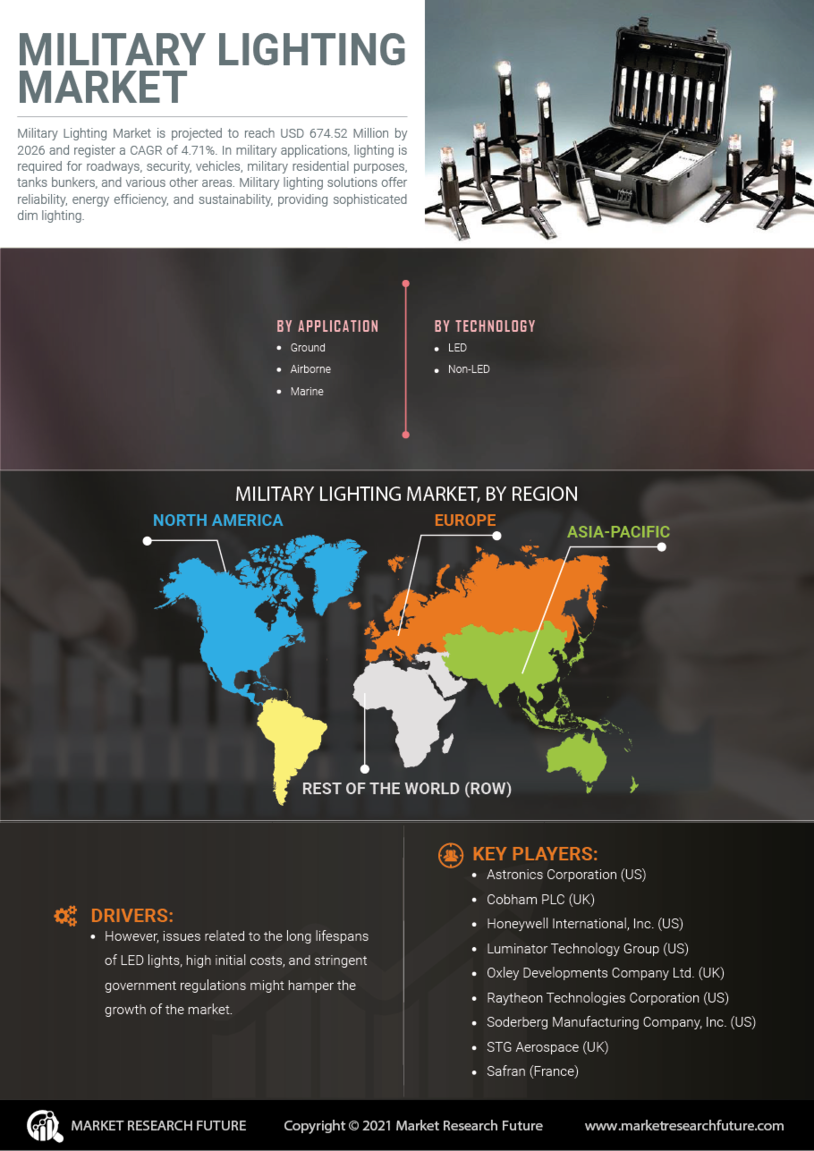 MILITARY LIGHTING MARKET

Military Lighting Market is projected to reach USD 674.52 Million by 2026 and register a CAGR of 4.71%. In military applications, lighting is required for roadways, security, vehicles, military residential purposes, tanks bunkers, and various other areas. Military lighting solutions offer reliability, energy efficiency, and sustainability, providing sophisticated dim lighting.

BY APPLICATION
- Ground
- Airborne
- Marine

BY TECHNOLOGY
- LED
- Non-LED

MILITARY LIGHTING MARKET, BY REGION

NORTH AMERICA

EUROPE

ASIA-PACIFIC

REST OF THE WORLD (ROW)

DRIVERS:
- However, issues related to the long lifespans of LED lights, high initial costs, and stringent government regulations might hamper the growth of the market.

KEY PLAYERS:
- Astronics Corporation (US)
- Cobham PLC (UK)
- Honeywell International, Inc. (US)
- Luminator Technology Group (US)
- Oxley Developments Company Ltd. (UK)
- Raytheon Technologies Corporation (US)
- Soderberg Manufacturing Company, Inc. (US)
- STG Aerospace (UK)
- Safran (France)

MARKET RESEARCH FUTURE

Copyright © 2021 Market Research Future

www.marketresearchfuture.com