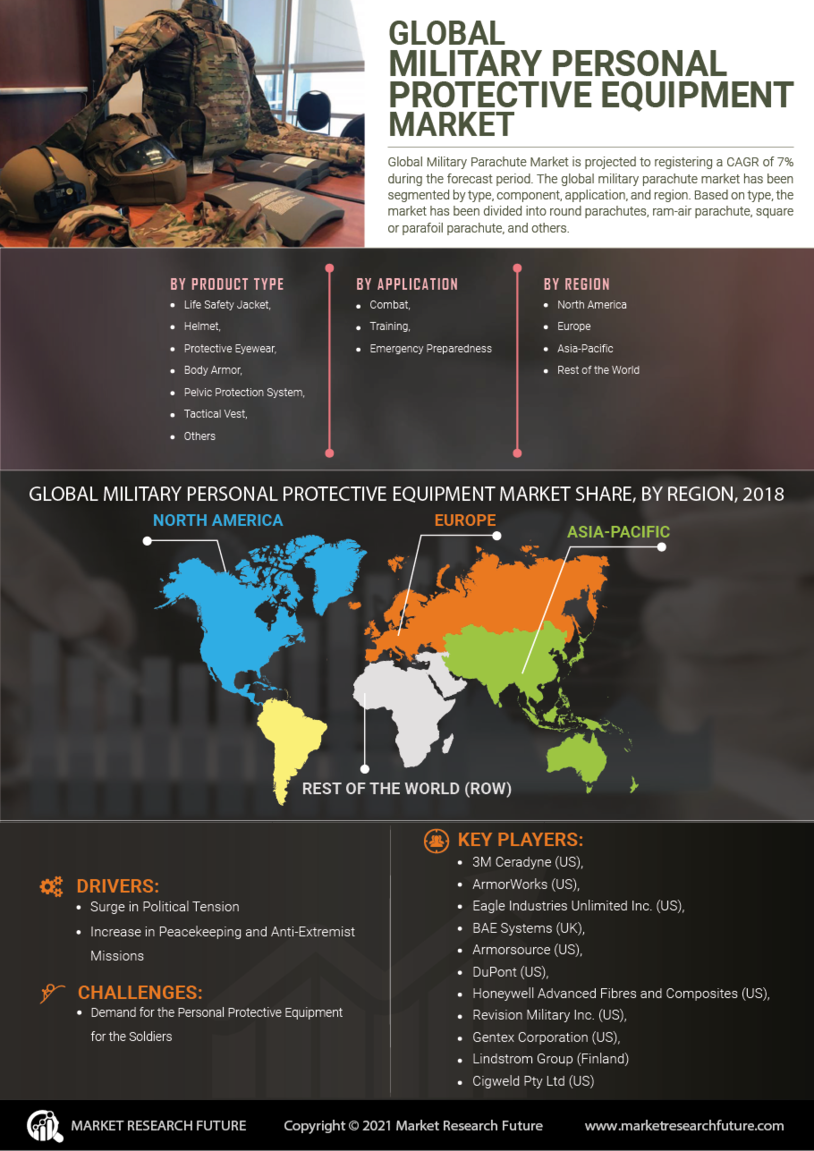 GLOBAL MILITARY PERSONAL PROTECTIVE EQUIPMENT MARKET

Global Military Parachute Market is projected to registering a CAGR of 7% during the forecast period. The global military parachute market has been segmented by type, component, application, and region. Based on type, the market has been divided into round parachutes, ram-air parachute, square or parafoil parachute, and others.

BY PRODUCT TYPE
- Life Safety Jacket,
- Helmet,
- Protective Eyewear,
- Body Armor,
- Pelvic Protection System,
- Tactical Vest,
- Others

BY APPLICATION
- Combat,
- Training,
- Emergency Preparedness

BY REGION
- North America
- Europe
- Asia-Pacific
- Rest of the World

GLOBAL MILITARY PERSONAL PROTECTIVE EQUIPMENT MARKET SHARE, BY REGION, 2018

NORTH AMERICA

EUROPE

ASIA-PACIFIC

REST OF THE WORLD (ROW)

DRIVERS:
- Surge in Political Tension
- Increase in Peacekeeping and Anti-Extremist Missions

CHALLENGES:
- Demand for the Personal Protective Equipment for the Soldiers

KEY PLAYERS:
- 3M Ceradyne (US),
- ArmorWorks (US),
- Eagle Industries Unlimited Inc. (US),
- BAE Systems (UK),
- Armorsource (US),
- DuPont (US),
- Honeywell Advanced Fibres and Composites (US),
- Revision Military Inc. (US),
- Gentex Corporation (US),
- Lindstrom Group (Finland)
- Cigweld Pty Ltd (US)

MARKET RESEARCH FUTURE    Copyright © 2021 Market Research Future    www.marketresearchfuture.com