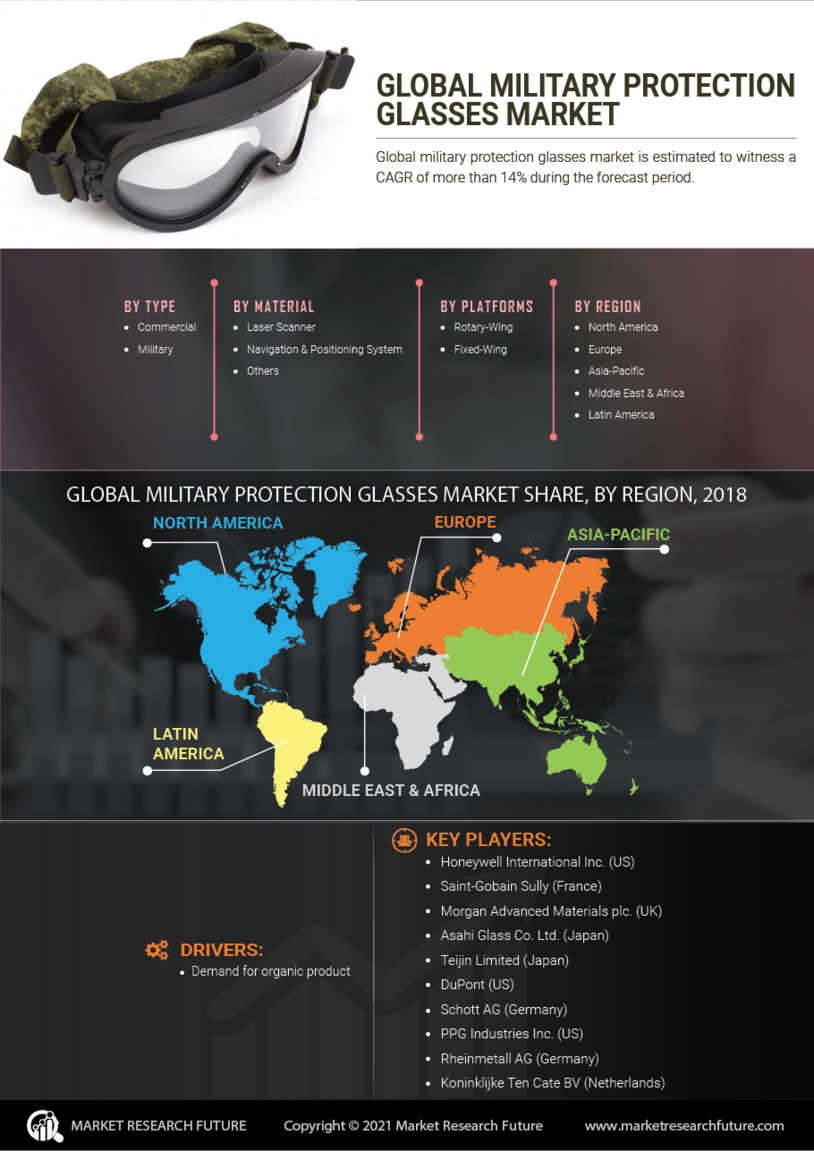 GLOBAL MILITARY PROTECTION GLASSES MARKET

Global military protection glasses market is estimated to witness a CAGR of more than 14% during the forecast period.

BY TYPE
- Commercial
- Military

BY MATERIAL
- Laser Scanner
- Navigation & Positioning System
- Others

BY PLATFORMS
- Rotary-Wing
- Fixed-Wing

BY REGION
- North America
- Europe
- Asia-Pacific
- Middle East & Africa
- Latin America

GLOBAL MILITARY PROTECTION GLASSES MARKET SHARE, BY REGION, 2018

NORTH AMERICA
EUROPE
ASIA-PACIFIC
LATIN AMERICA
MIDDLE EAST & AFRICA

DRIVERS:
- Demand for organic product

KEY PLAYERS:
- Honeywell International Inc. (US)
- Saint-Gobain Sully (France)
- Morgan Advanced Materials plc. (UK)
- Asahi Glass Co. Ltd. (Japan)
- Teijin Limited (Japan)
- DuPont (US)
- Schott AG (Germany)
- PPG Industries Inc. (US)
- Rheinmetall AG (Germany)
- Koninklijke Ten Cate BV (Netherlands)

MARKET RESEARCH FUTURE
Copyright © 2021 Market Research Future
www.marketresearchfuture.com