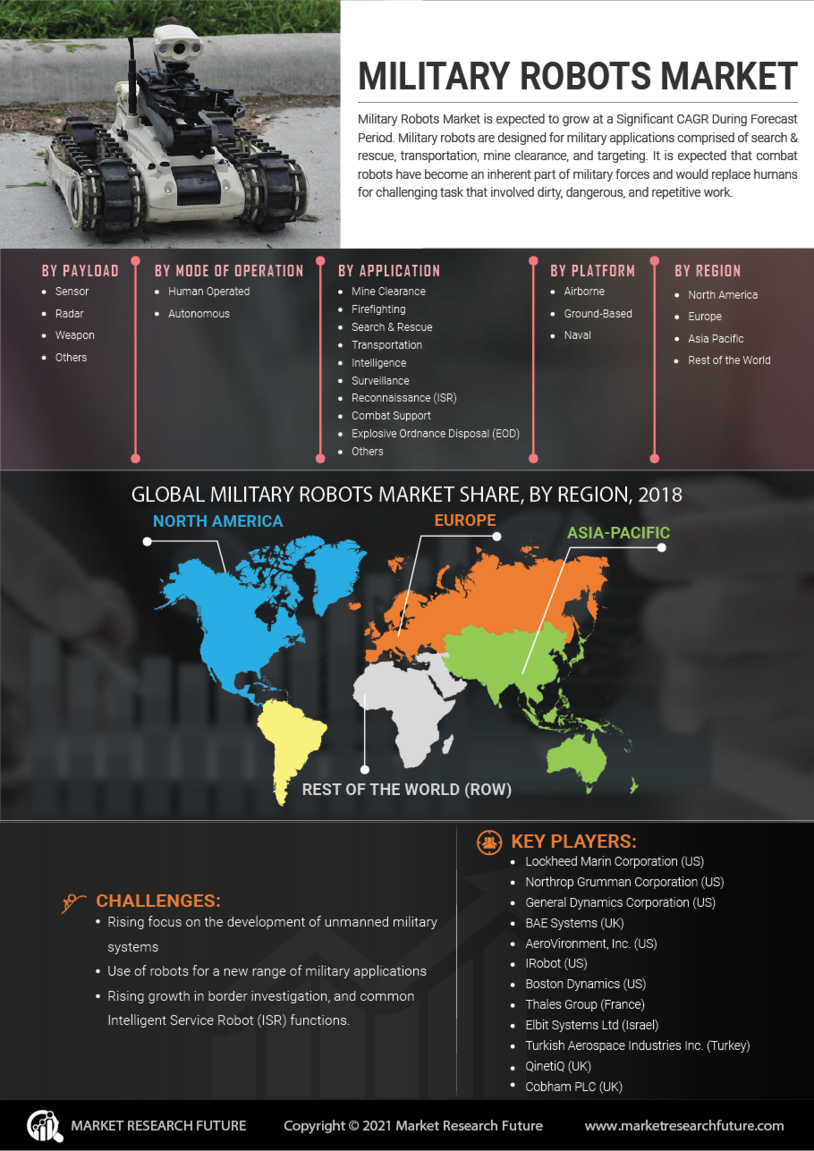 MILITARY ROBOTS MARKET

Military Robots Market is expected to grow at a Significant CAGR During Forecast Period. Military robots are designed for military applications comprised of search & rescue, transportation, mine clearance, and targeting. It is expected that combat robots have become an inherent part of military forces and would replace humans for challenging task that involved dirty, dangerous, and repetitive work.

BY PAYLOAD
- Sensor
- Radar
- Weapon
- Others

BY MODE OF OPERATION
- Human Operated
- Autonomous

BY APPLICATION
- Mine Clearance
- Firefighting
- Search & Rescue
- Transportation
- Intelligence
- Surveillance
- Reconnaissance (ISR)
- Combat Support
- Explosive Ordnance Disposal (EOD)
- Others

BY PLATFORM
- Airborne
- Ground-Based
- Naval

BY REGION
- North America
- Europe
- Asia Pacific
- Rest of the World

GLOBAL MILITARY ROBOTS MARKET SHARE, BY REGION, 2018

NORTH AMERICA
EUROPE
ASIA-PACIFIC
REST OF THE WORLD (ROW)

CHALLENGES:
- Rising focus on the development of unmanned military systems
- Use of robots for a new range of military applications
- Rising growth in border investigation, and common Intelligent Service Robot (ISR) functions.

KEY PLAYERS:
- Lockheed Marin Corporation (US)
- Northrop Grumman Corporation (US)
- General Dynamics Corporation (US)
- BAE Systems (UK)
- AeroVironment, Inc. (US)
- IRobot (US)
- Boston Dynamics (US)
- Thales Group (France)
- Elbit Systems Ltd (Israel)
- Turkish Aerospace Industries Inc. (Turkey)
- QinetiQ (UK)
- Cobham PLC (UK)

MARKET RESEARCH FUTURE
Copyright © 2021 Market Research Future
www.marketresearchfuture.com