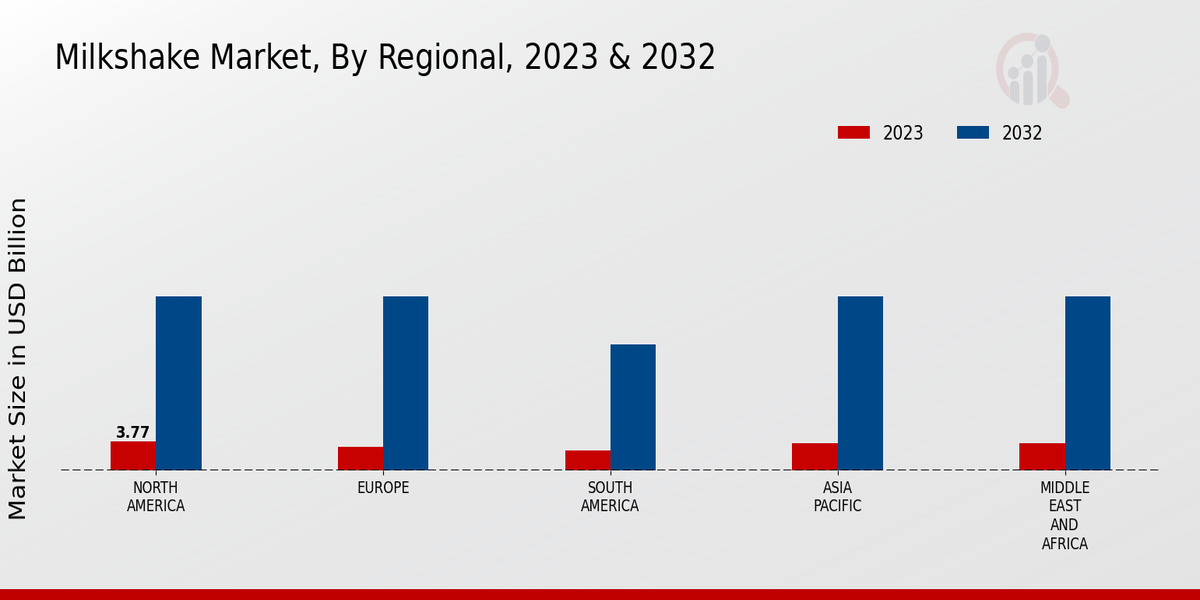 Milkshake Market, By Regional, 2023 & 2032

2023
2032

Market Size in USD Billion

3.77

NORTH AMERICA
EUROPE
SOUTH AMERICA
ASIA PACIFIC
MIDDLE EAST AND AFRICA