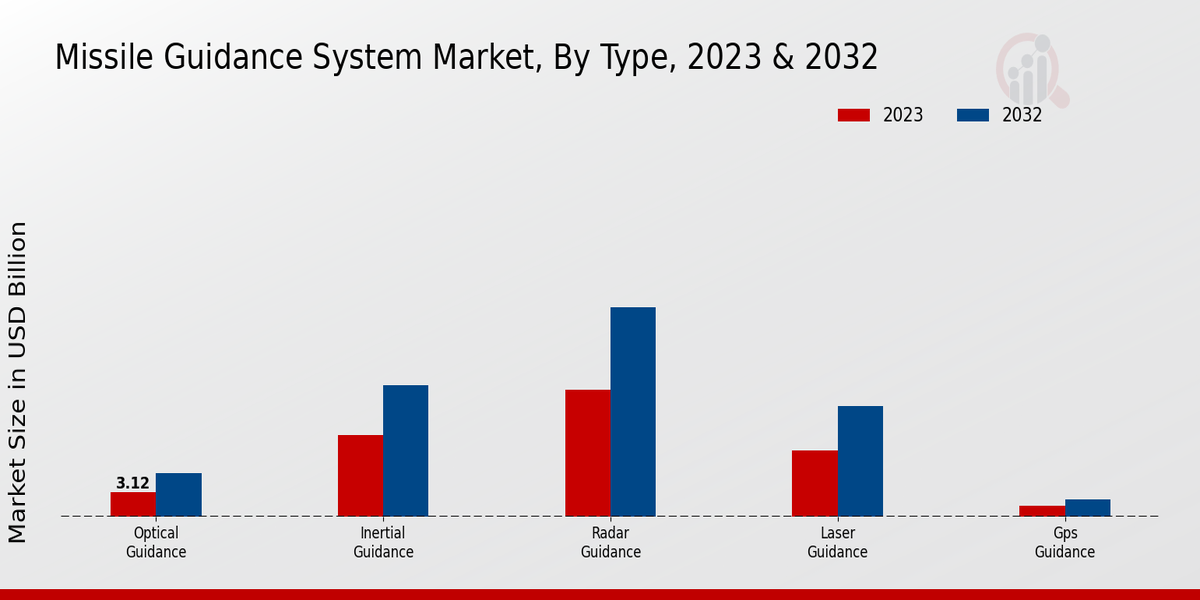 Missile Guidance System Market, By Type, 2023 & 2032

2023 2032

Market Size in USD Billion

3.12

Optical Guidance

Inertial Guidance

Radar Guidance

Laser Guidance

Gps Guidance