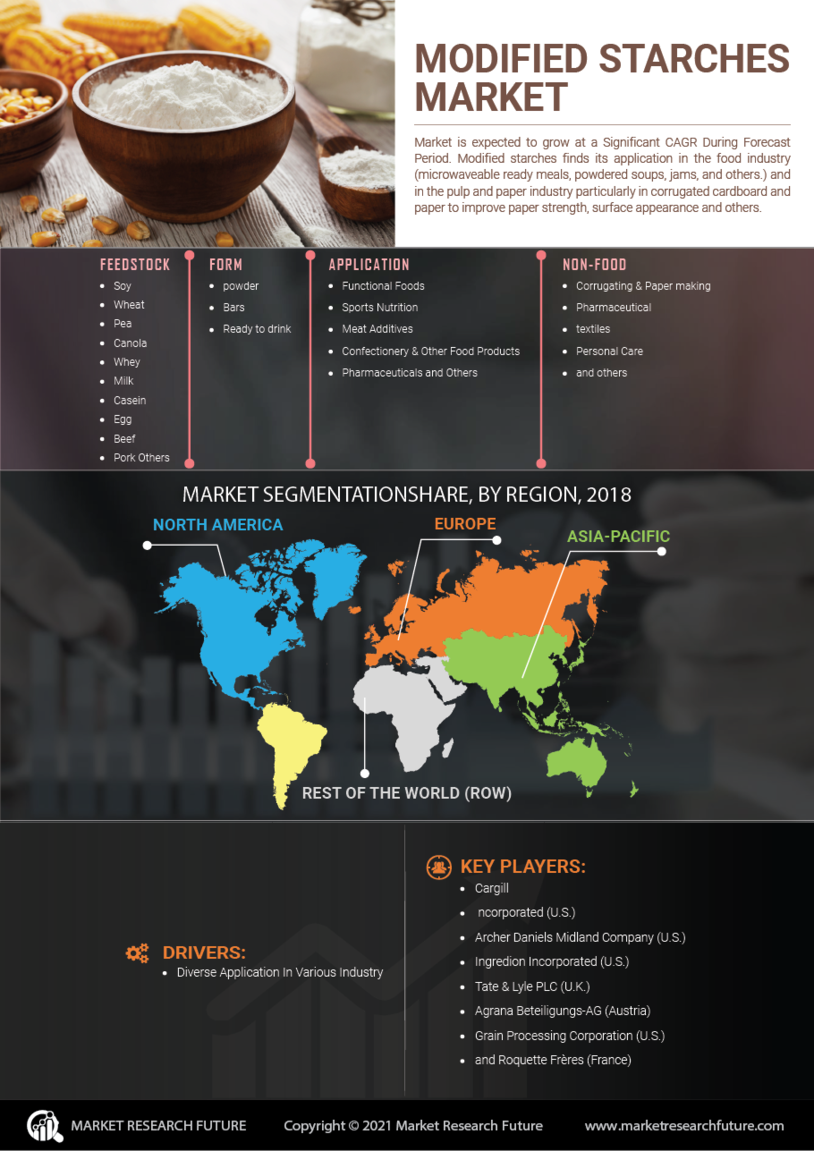 MODIFIED STARCHES MARKET

Market is expected to grow at a Significant CAGR During Forecast Period. Modified starches finds its application in the food industry (microwaveable ready meals, powdered soups, jams, and others.) and in the pulp and paper industry particularly in corrugated cardboard and paper to improve paper strength, surface appearance and others.

FEEDSTOCK
- Soy
- Wheat
- Pea
- Canola
- Whey
- Milk
- Casein
- Egg
- Beef
- Pork Others

FORM
- powder
- Bars
- Ready to drink

APPLICATION
- Functional Foods
- Sports Nutrition
- Meat Additives
- Confectionery & Other Food Products
- Pharmaceuticals and Others

NON-FOOD
- Corrugating & Paper making
- Pharmaceutical
- textiles
- Personal Care
- and others

MARKET SEGMENTATIONSHARE, BY REGION, 2018

NORTH AMERICA
EUROPE
ASIA-PACIFIC
REST OF THE WORLD (ROW)

DRIVERS:
- Diverse Application In Various Industry

KEY PLAYERS:
- Cargill
- ncorporated (U.S.)
- Archer Daniels Midland Company (U.S.)
- Ingredion Incorporated (U.S.)
- Tate & Lyle PLC (U.K.)
- Agrana Beteiligungs-AG (Austria)
- Grain Processing Corporation (U.S.)
- and Roquette Frères (France)

MARKET RESEARCH FUTURE
Copyright © 2021 Market Research Future
www.marketresearchfuture.com