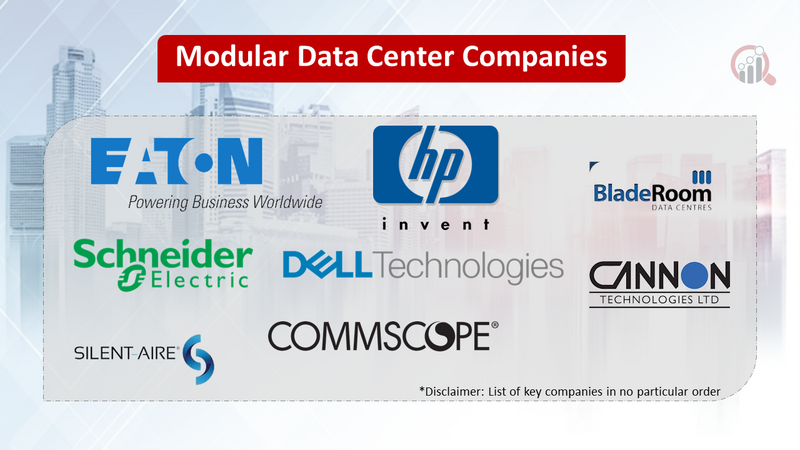 Modular Data Center Companies

EATON
Powering Business Worldwide

hp
invent

BladeRoom
DATA CENTRES

Schneider Electric

DELL Technologies

CANNON
TECHNOLOGIES LTD

SILENT-AIRE

COMMSCOPE®

*Disclaimer: List of key companies in no particular order