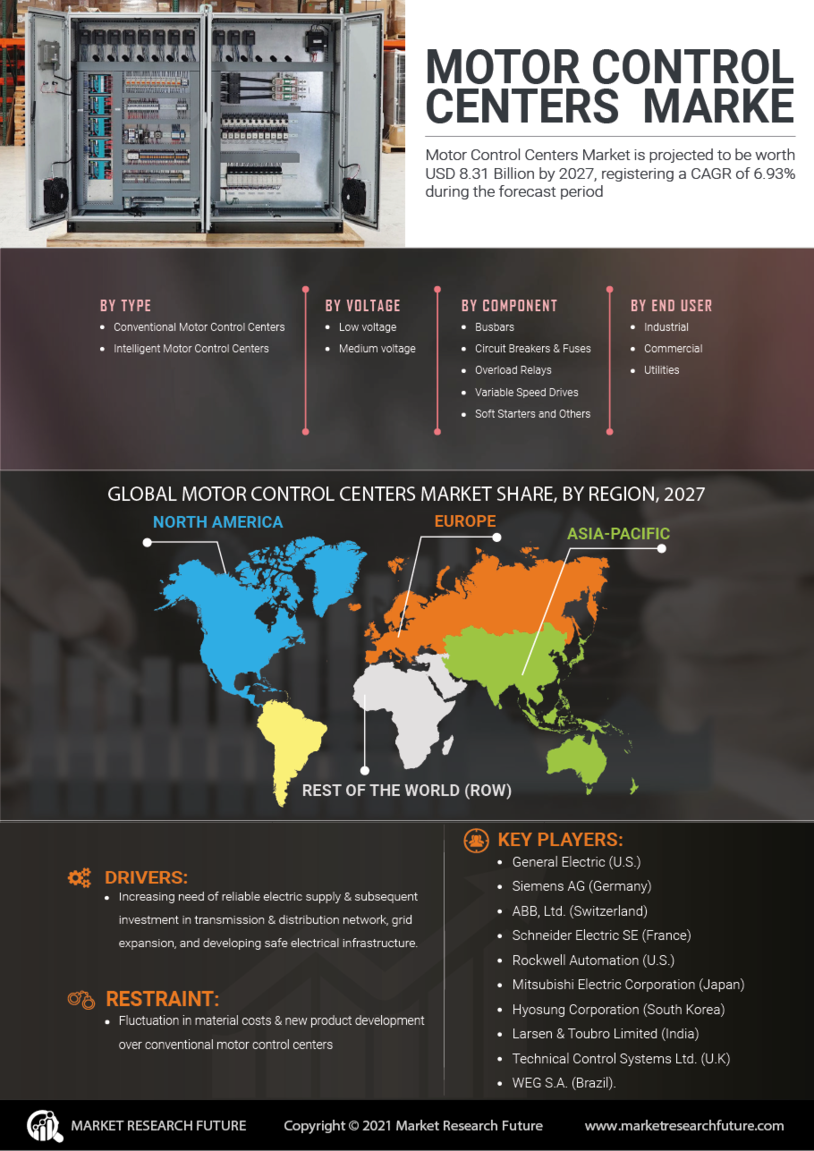 MOTOR CONTROL CENTERS MARKE

Motor Control Centers Market is projected to be worth USD 8.31 Billion by 2027, registering a CAGR of 6.93% during the forecast period

BY TYPE
- Conventional Motor Control Centers
- Intelligent Motor Control Centers

BY VOLTAGE
- Low voltage
- Medium voltage

BY COMPONENT
- Busbars
- Circuit Breakers & Fuses
- Overload Relays
- Variable Speed Drives
- Soft Starters and Others

BY END USER
- Industrial
- Commercial
- Utilities

GLOBAL MOTOR CONTROL CENTERS MARKET SHARE, BY REGION, 2027

NORTH AMERICA
EUROPE
ASIA-PACIFIC
REST OF THE WORLD (ROW)

DRIVERS:
- Increasing need of reliable electric supply & subsequent investment in transmission & distribution network, grid expansion, and developing safe electrical infrastructure.

RESTRAINT:
- Fluctuation in material costs & new product development over conventional motor control centers

KEY PLAYERS:
- General Electric (U.S.)
- Siemens AG (Germany)
- ABB, Ltd. (Switzerland)
- Schneider Electric SE (France)
- Rockwell Automation (U.S.)
- Mitsubishi Electric Corporation (Japan)
- Hyosung Corporation (South Korea)
- Larsen & Toubro Limited (India)
- Technical Control Systems Ltd. (U.K)
- WEG S.A. (Brazil).

MARKET RESEARCH FUTURE
Copyright © 2021 Market Research Future
www.marketresearchfuture.com