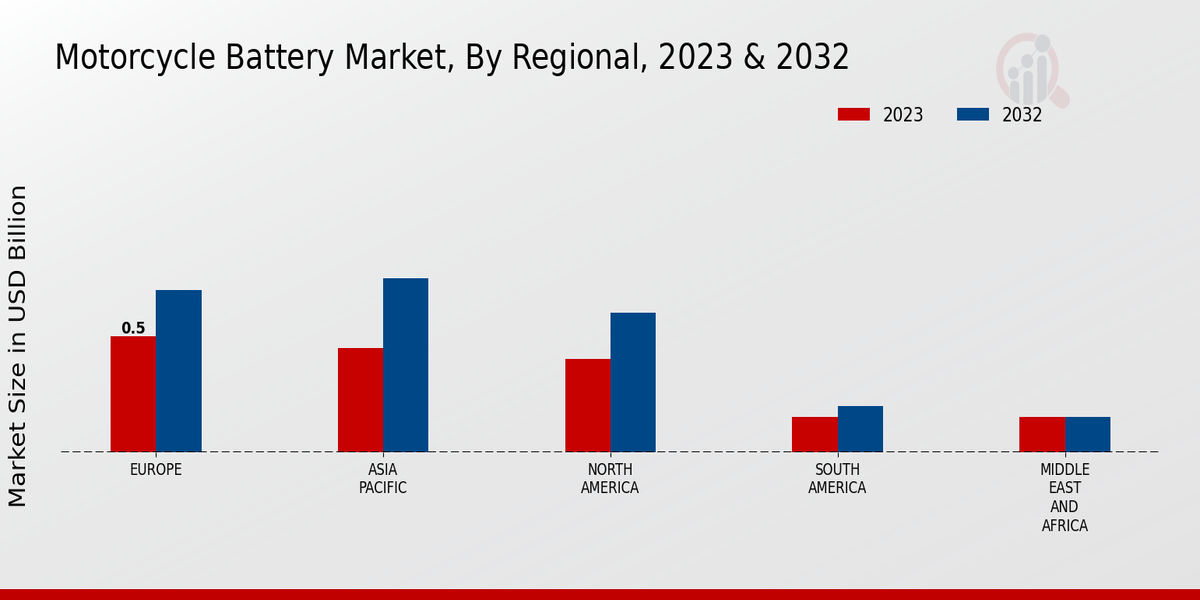 Motorcycle Battery Market, By Regional, 2023 & 2032

2023 2032

Market Size in USD Billion

0.5

EUROPE

ASIA PACIFIC

NORTH AMERICA

SOUTH AMERICA

MIDDLE EAST AND AFRICA