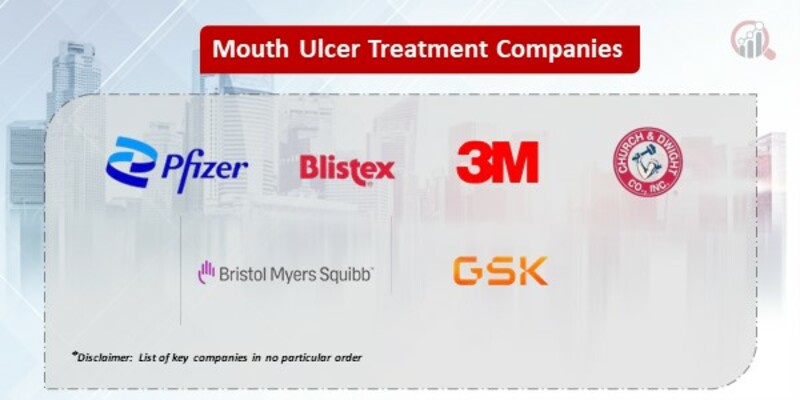 Mouth Ulcer Treatment Companies

Pfizer

Blistex

3M

CHURCH & DWIGHT CO., INC.

Bristol Myers Squibb

GSK

*Disclaimer: List of key companies in no particular order