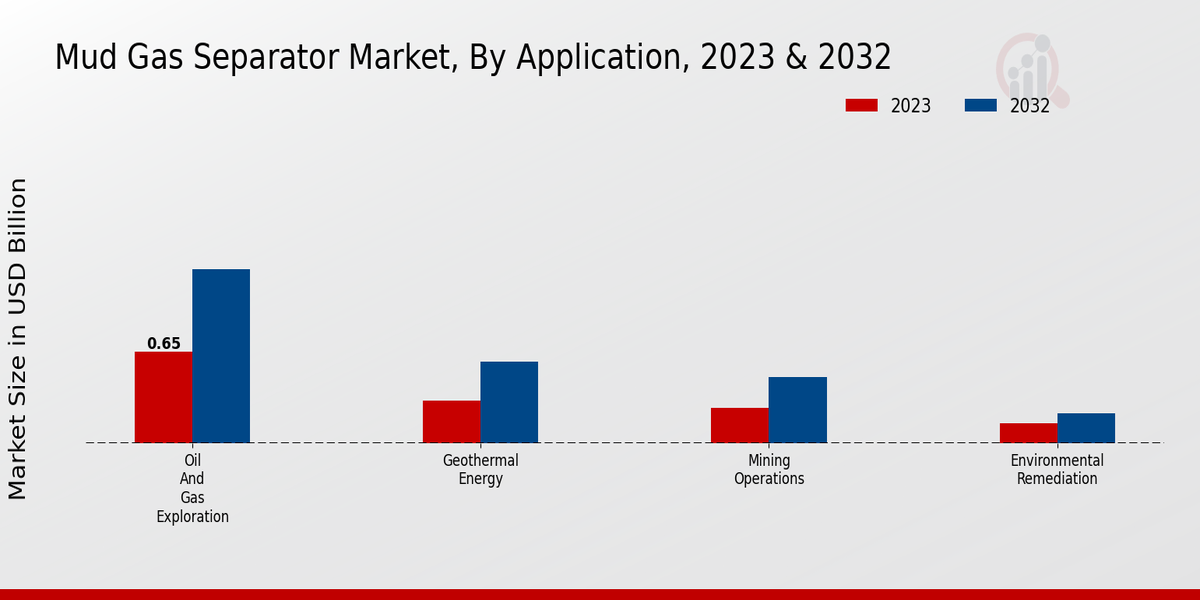 Mud Gas Separator Market, By Application, 2023 & 2032

2023
2032

Market Size in USD Billion

0.65

Oil And Gas Exploration

Geothermal Energy

Mining Operations

Environmental Remediation