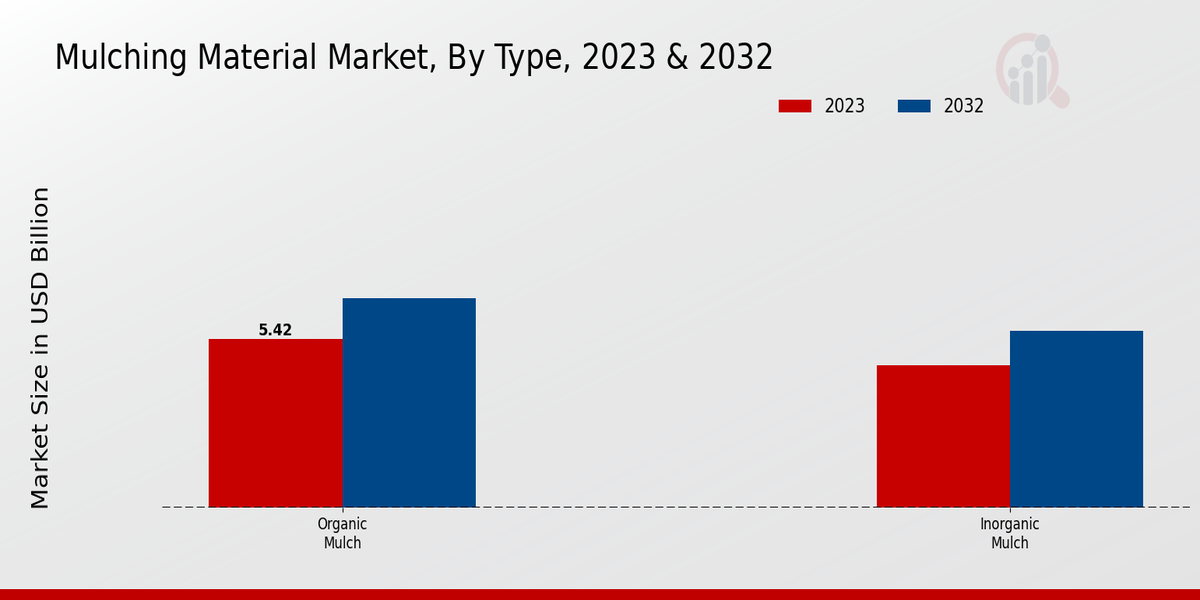 Mulching Material Market, By Type, 2023 & 2032

2023 2032

Market Size in USD Billion

5.42

Organic Mulch

Inorganic Mulch