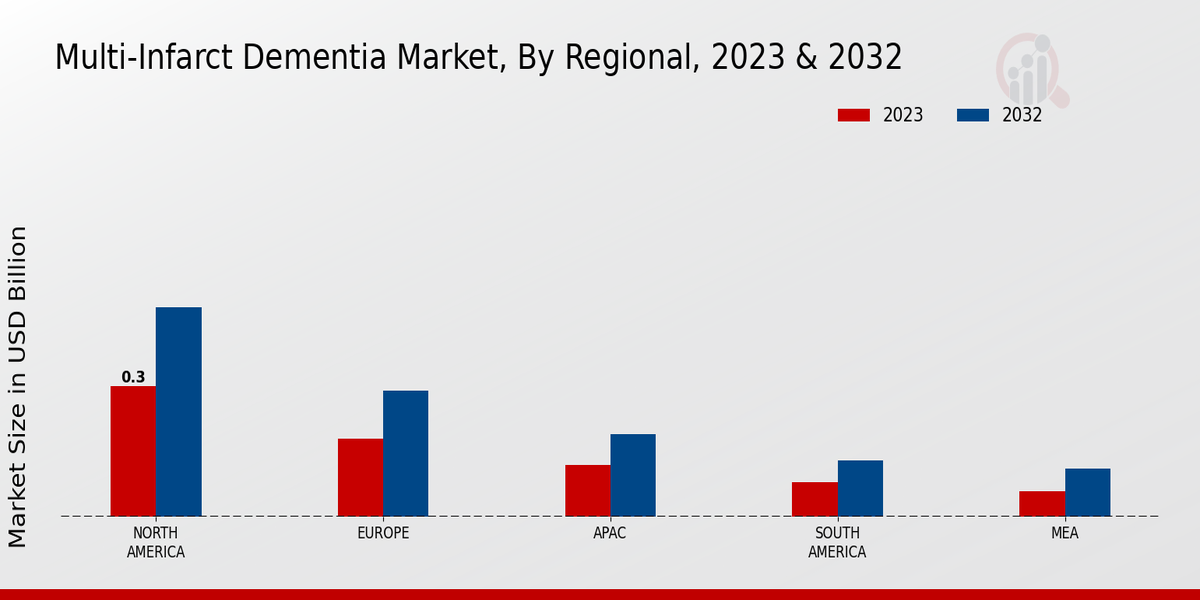 Multi-Infarct Dementia Market, By Regional, 2023 & 2032

2023
2032

Market Size in USD Billion

0.3

NORTH AMERICA
EUROPE
APAC
SOUTH AMERICA
MEA