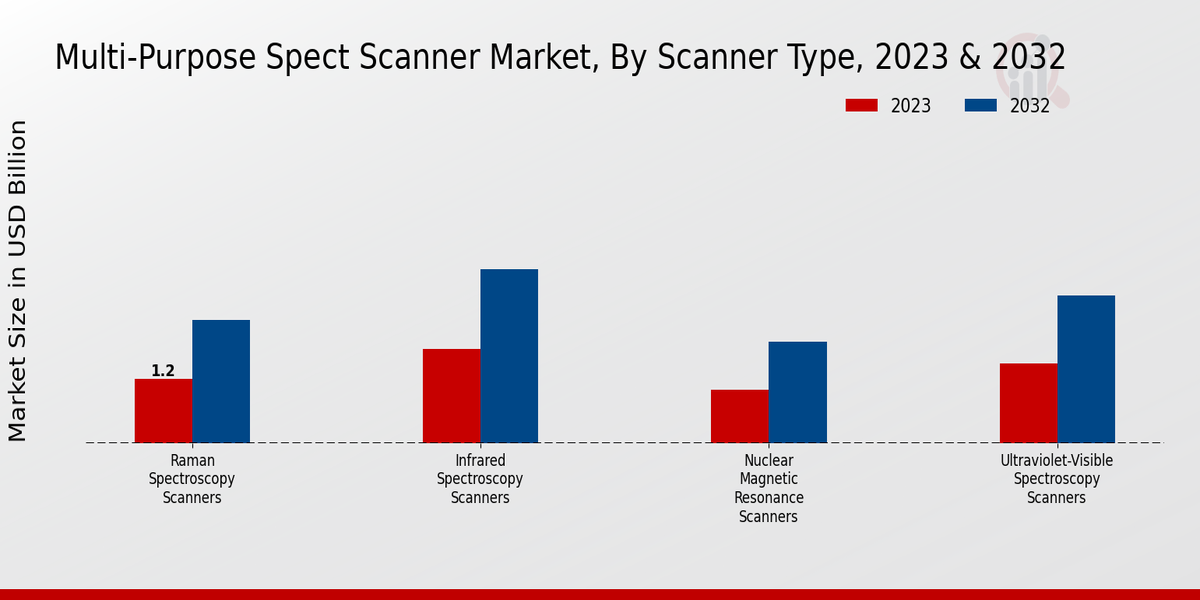 Multi-Purpose Spect Scanner Market, By Scanner Type, 2023 & 2032

2023
2032

Market Size in USD Billion

1.2

Raman Spectroscopy Scanners

Infrared Spectroscopy Scanners

Nuclear Magnetic Resonance Scanners

Ultraviolet-Visible Spectroscopy Scanners